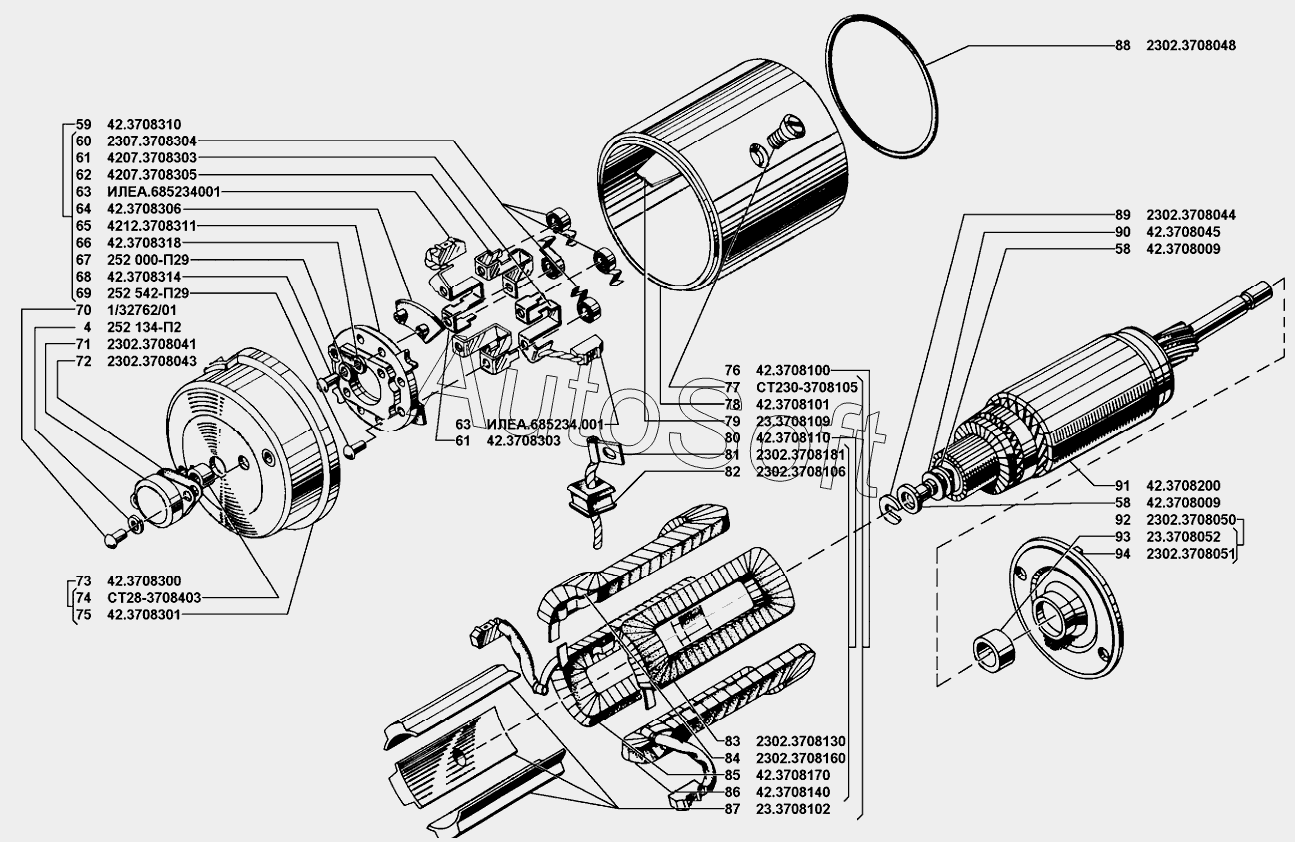 88 2302.3708048

59 42.3708310
60 2307.3708304
61 4207.3708303
62 4207.3708305
63 ИЛЕА.685234001
64 42.3708306
65 4212.3708311
66 42.3708318
67 252 000-П29
68 42.3708314
69 252 542-П29
70 1/32762/01
4 252 134-П2
71 2302.3708041
72 2302.3708043

89 2302.3708044
90 42.3708045
58 42.3708009

76 42.3708100
77 СТ230-3708105
78 42.3708101
79 23.3708109
80 42.3708110
81 2302.3708181
82 2302.3708106

63 ИЛЕА.685234.001
61 42.3708303

AutoSoft

91 42.3708200
58 42.3708009
92 2302.3708050
93 23.3708052
94 2302.3708051

73 42.3708300
74 СТ28-3708403
75 42.3708301

83 2302.3708130
84 2302.3708160
85 42.3708170
86 42.3708140
87 23.3708102