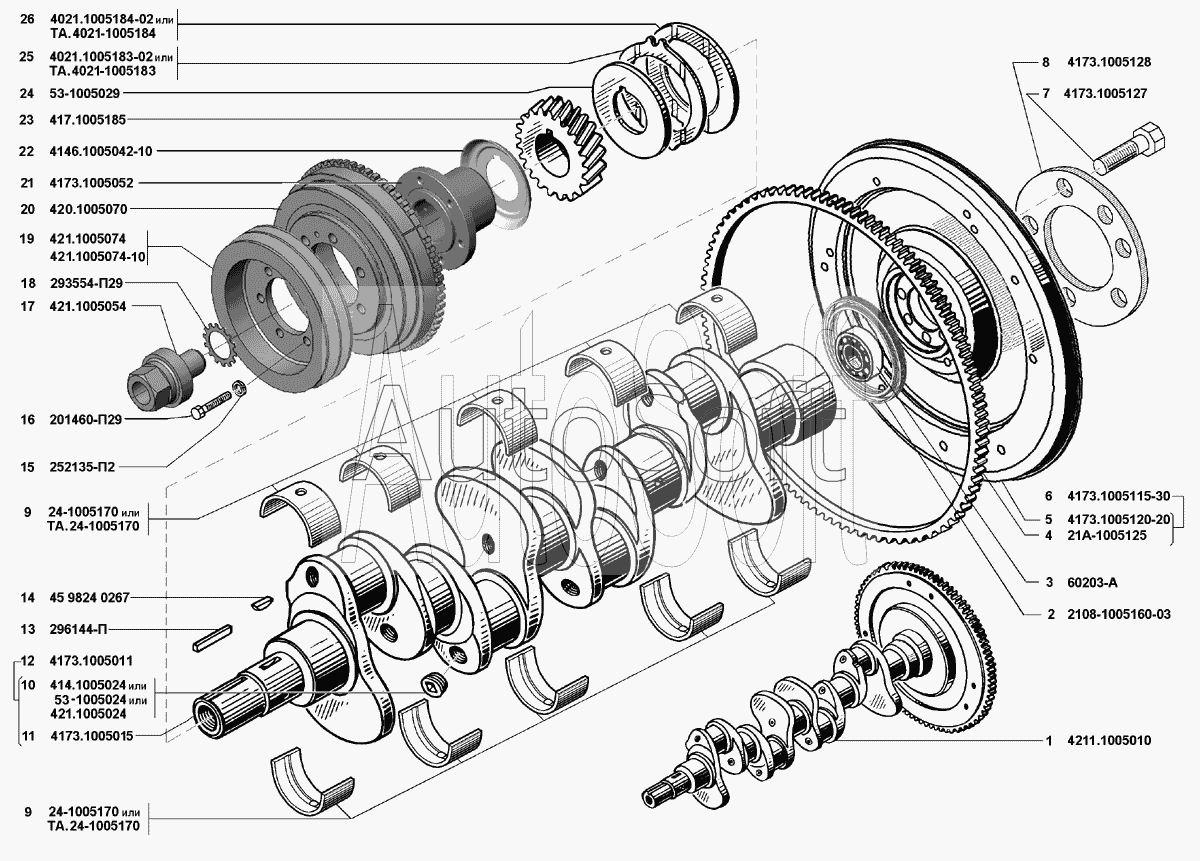 26 4021.1005184-02 или ТА.4021-1005184
25 4021.1005183-02 или ТА.4021-1005183
24 53-1005029
23 417.1005185
22 4146.1005042-10
21 4173.1005052
20 420.1005070
19 421.1005074 421.1005074-10
18 293554-П29
17 421.1005054
16 201460-П29
15 252135-П2
9 24-1005170 или ТА.24-1005170
14 45 9824 0267
13 296144-П
12 4173.1005011
10 414.1005024 или 53-1005024 или 421.1005024
11 4173.1005015
9 24-1005170 или ТА.24-1005170

8 4173.1005128
7 4173.1005127
6 4173.1005115-30
5 4173.1005120-20
4 21А-1005125
3 60203-А
2 2108-1005160-03
1 4211.1005010

AutoSoft