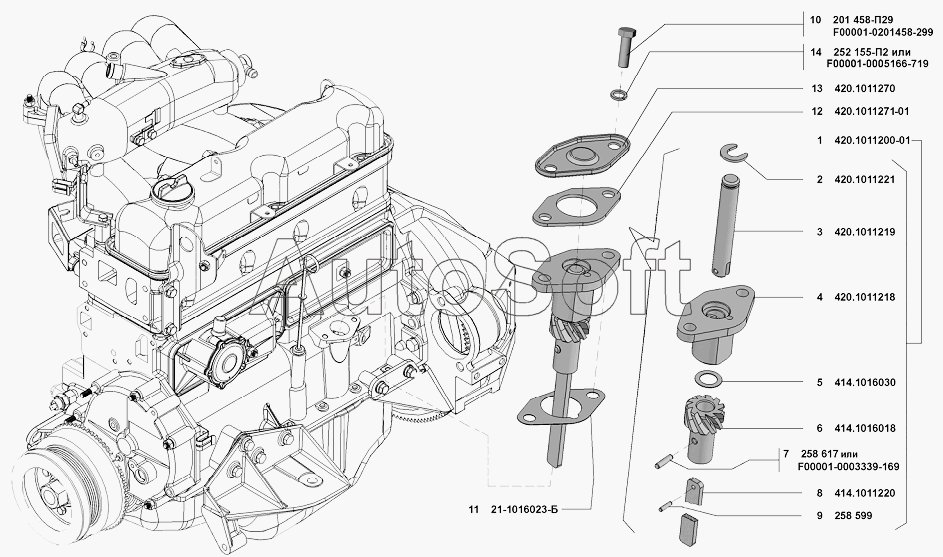 10 201 458-П29
F00001-0201458-299

14 252 155-П2 или
F00001-0005166-719

13 420.1011270

12 420.1011271-01

1 420.1011200-01

2 420.1011221

3 420.1011219

4 420.1011218

5 414.1016030

6 414.1016018

7 258 617 или
F00001-0003339-169

8 414.1011220

9 258 599

11 21-1016023-Б

AutoSoft