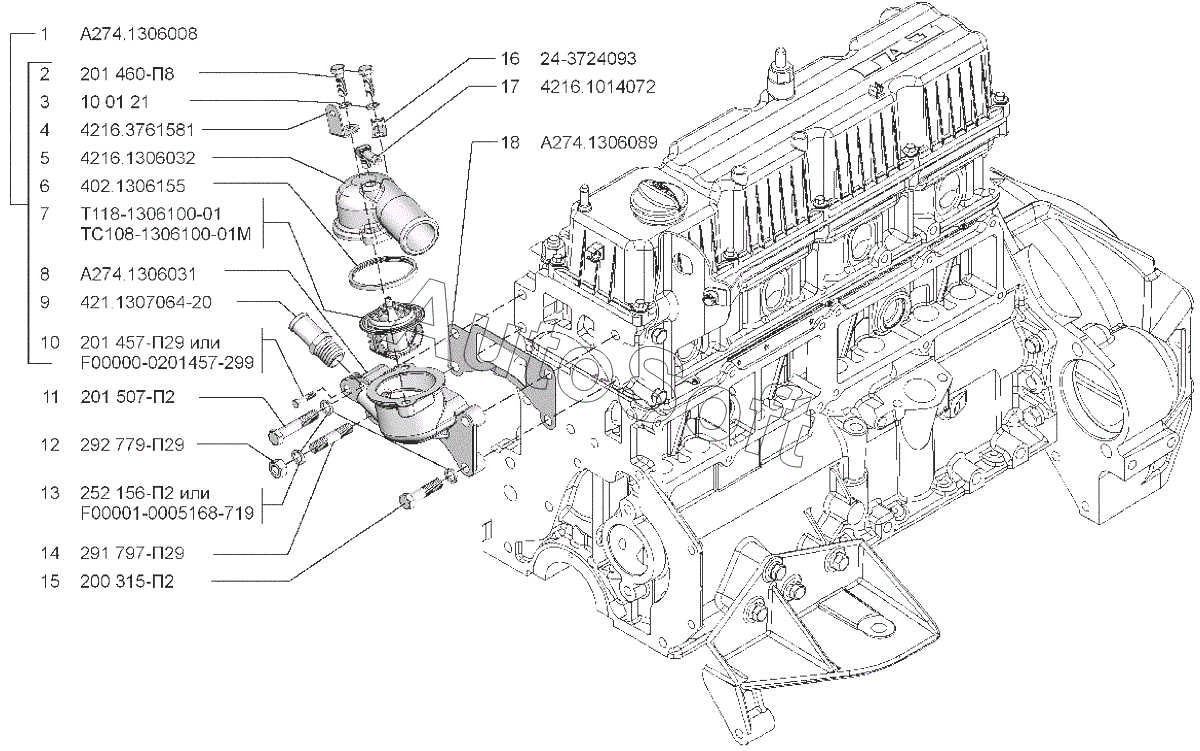 1 А274.1306008
2 201 460-П8
3 10 01 21
4 4216.3761581
5 4216.1306032
6 402.1306155
7 Т118-1306100-01
ТС108-1306100-01М
8 А274.1306031
9 421.1307064-20
10 201 457-П29 или
F00000-0201457-299
11 201 507-П2
12 292 779-П29
13 252 156-П2 или
F00001-0005168-719
14 291 797-П29
15 200 315-П2
16 24-3724093
17 4216.1014072
18 А274.1306089

AutoSoft