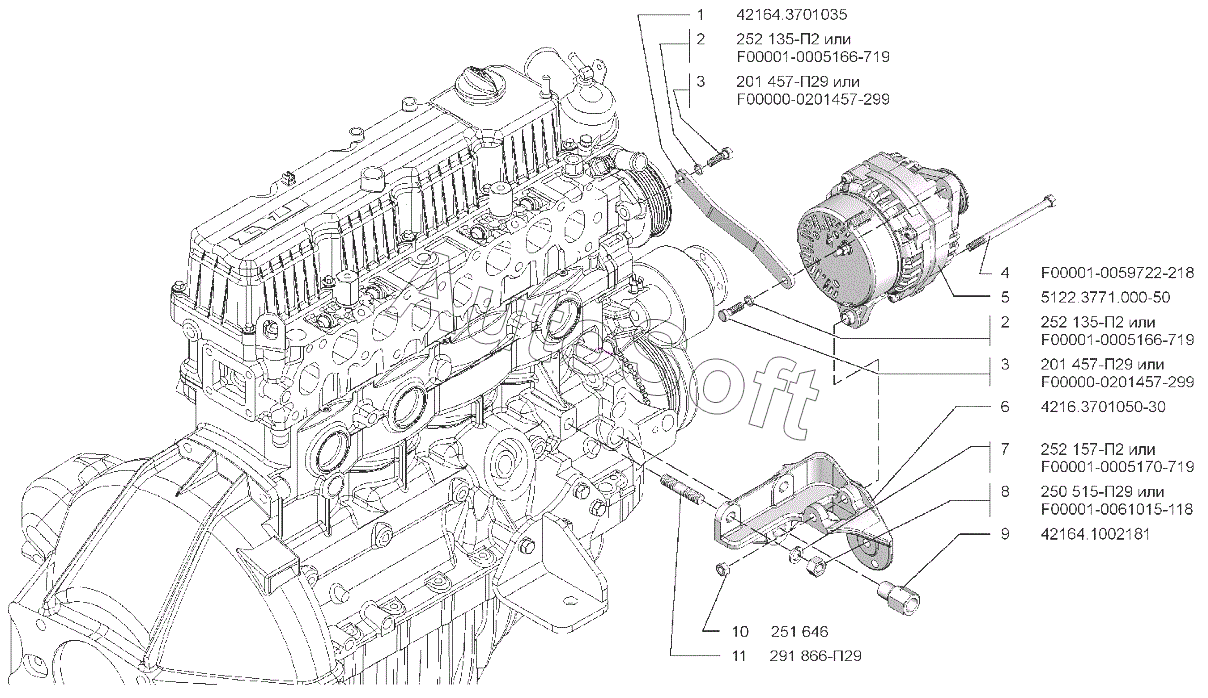 1 42164.3701035
2 252 135-П2 или F00001-0005166-719
3 201 457-П29 или F00000-0201457-299
4 F00001-0059722-218
5 5122 3771.000-50
2 252 135-П2 или F00001-0005166-719
3 201 457-П29 или F00000-0201457-299
6 4216.3701050-30
7 252 157-П2 или F00001-0005170-719
8 250 515-П29 или F00001-0061015-118
9 42164.1002181
10 251 646
11 291 866-П29
AutoSoft