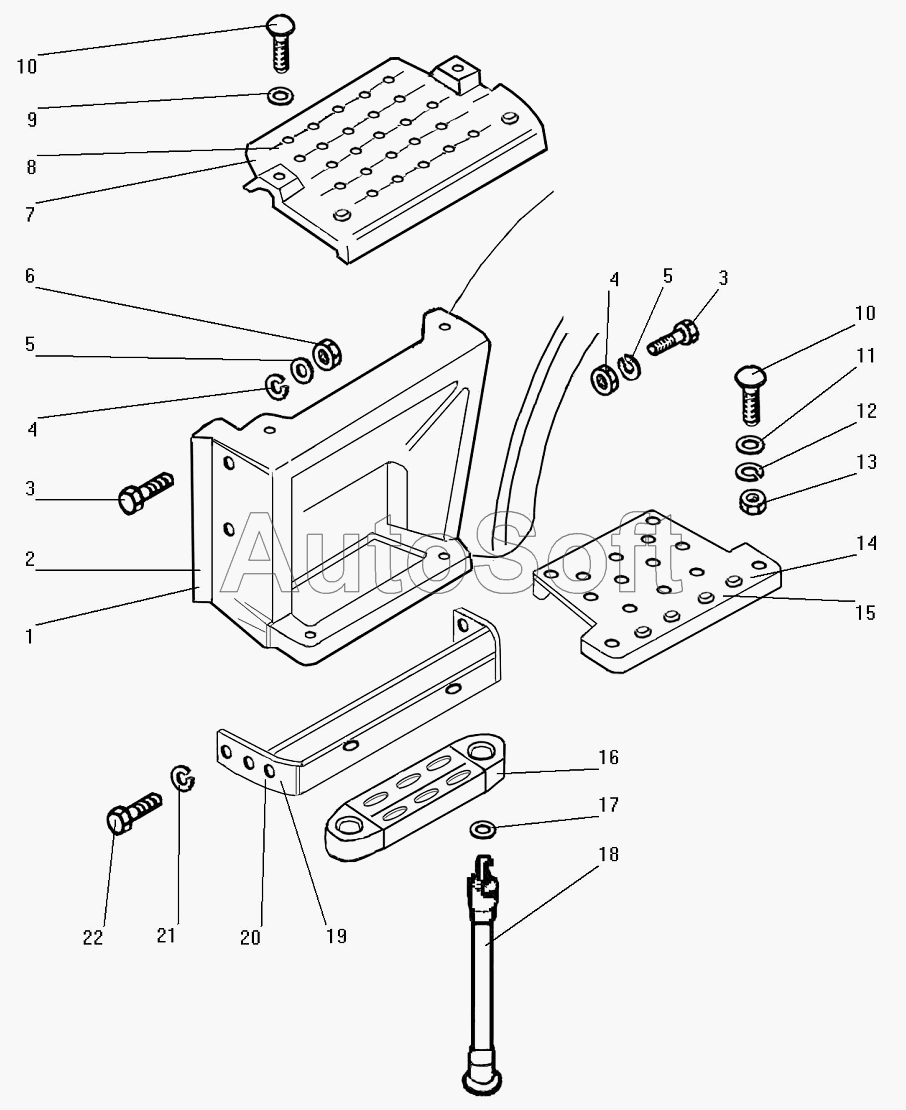 10
9
8
7
6
5
4
3
2
1
4
5
3
10
11
12
13
14
15
AutoSoft
16
17
18
22
21
20
19