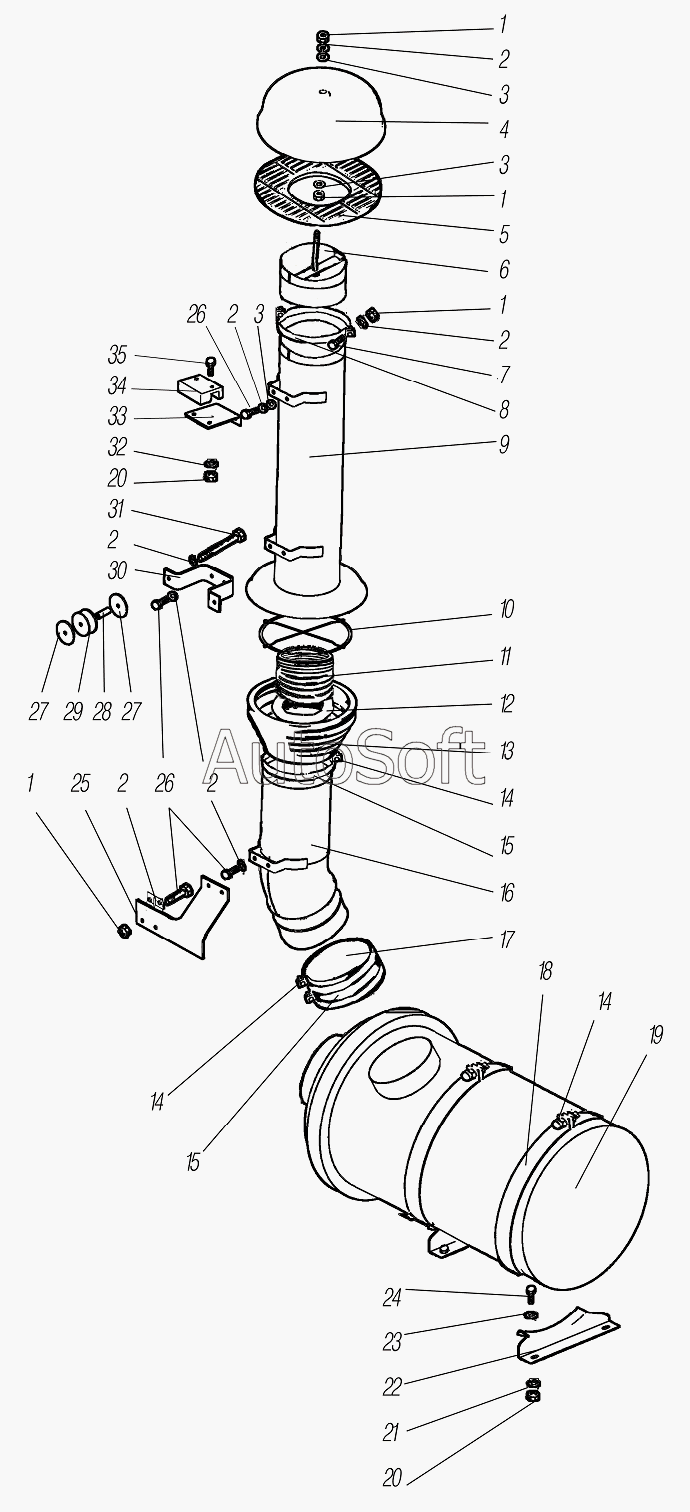 1
2
3
4
3
1
5
6
1
2
7
8
9
26 2 3
35
34
33
32
20
31
2
30
27 29 28 27
10
11
12
13
14
15
16
AutoSoft
1 25 2 26 2
17
18 14 19
14
15
24
23
22
21
20