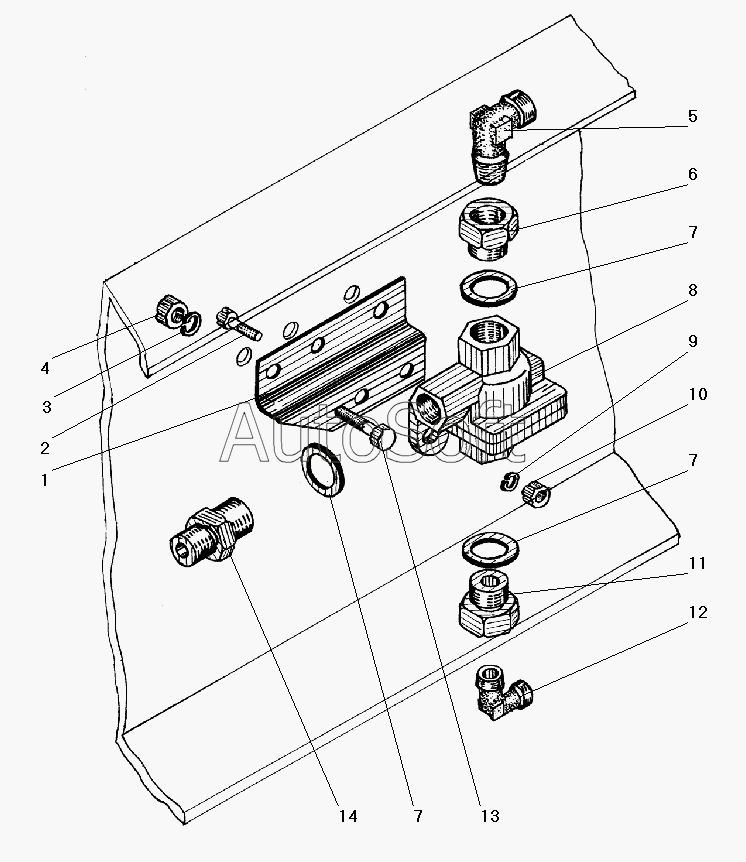 5
6
7
8
9
10
7
11
12
4
3
2
1
AutoSoft
14
7
13