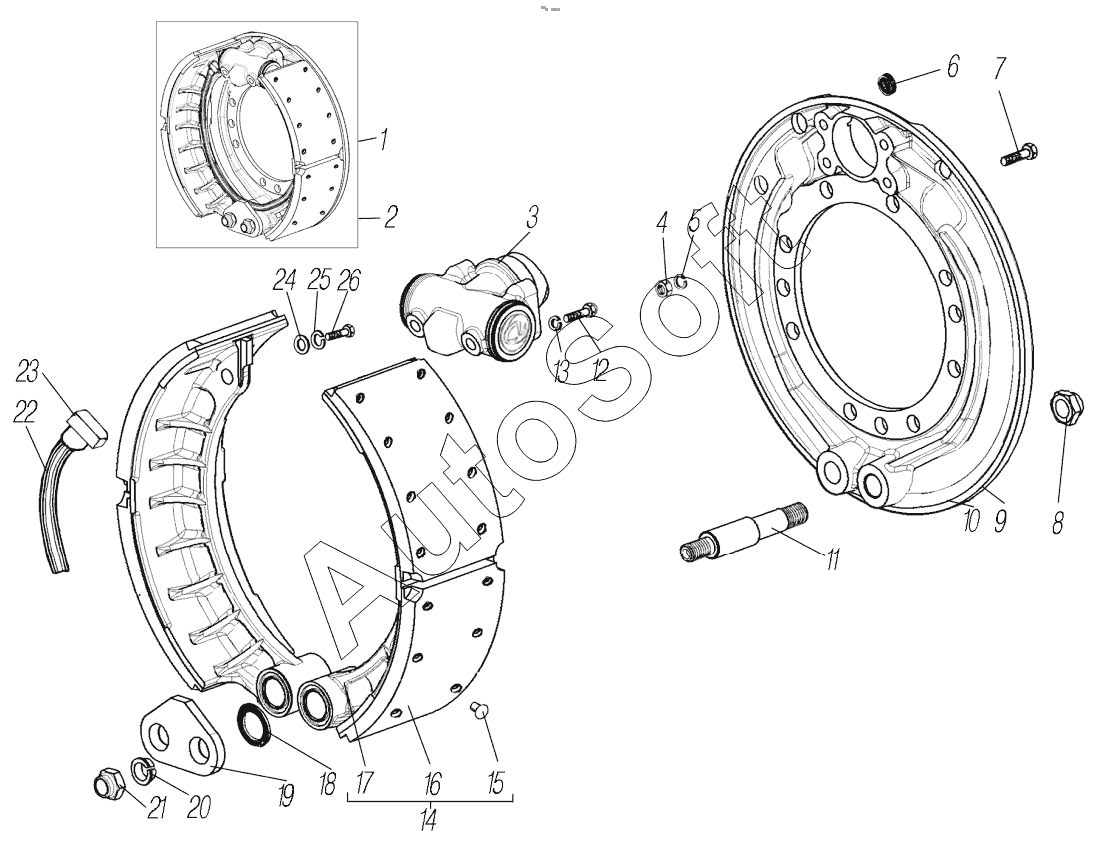 1
2
3
4
5
6
7
8
9
10
11
12
13
14
15
16
17
18
19
20
21
22
23
24
25
26
AutoSoft