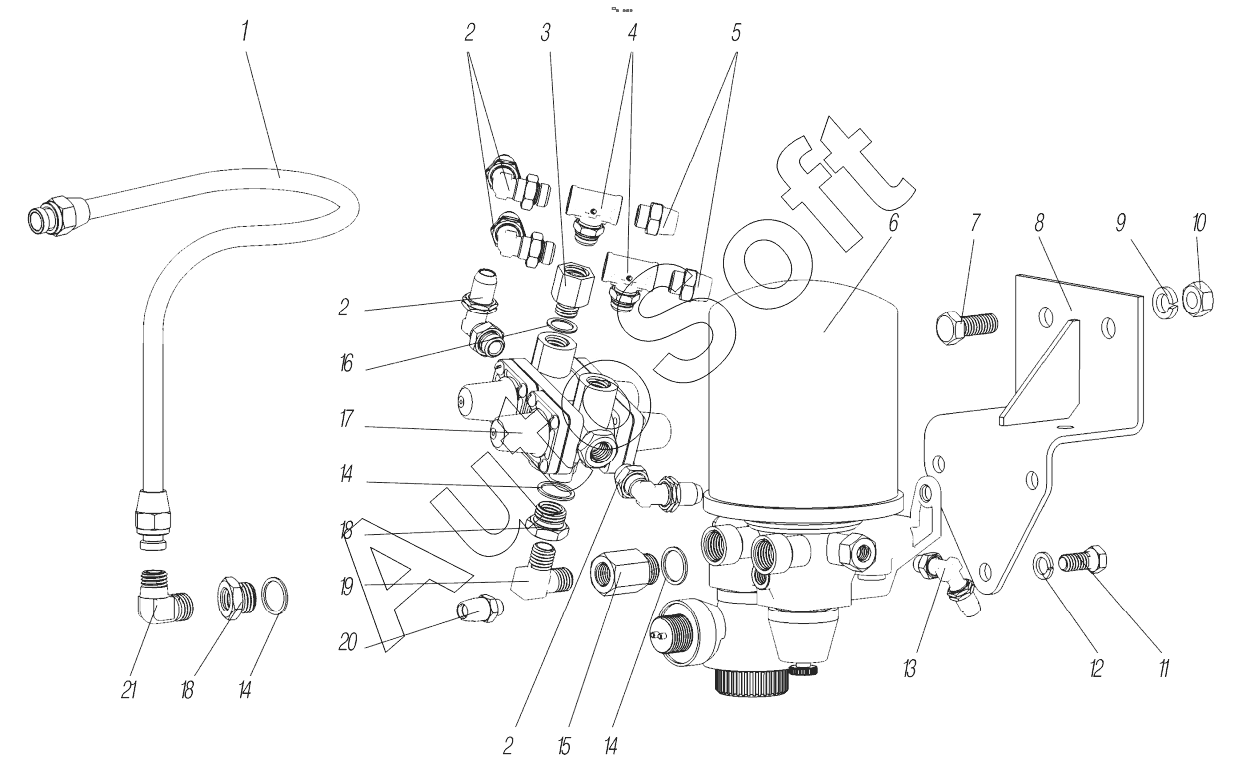 1
2
3
4
5
6
7
8
9
10
2
16
17
14
18
19
20
21
18
14
2
15
14
13
12
11
AutoSoft