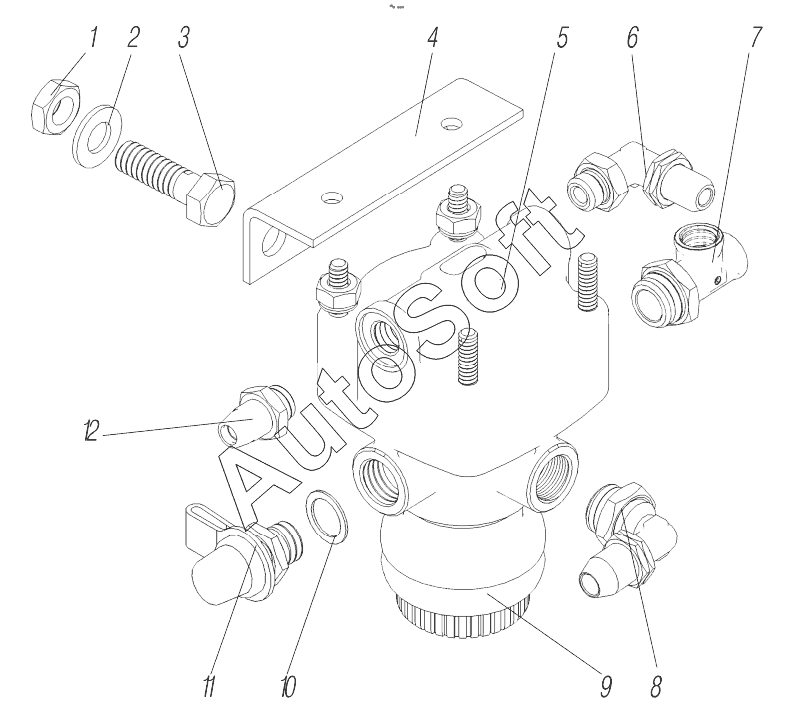 1 2 3 4 5 6 7

AutoSoft

12

11 10 9 8