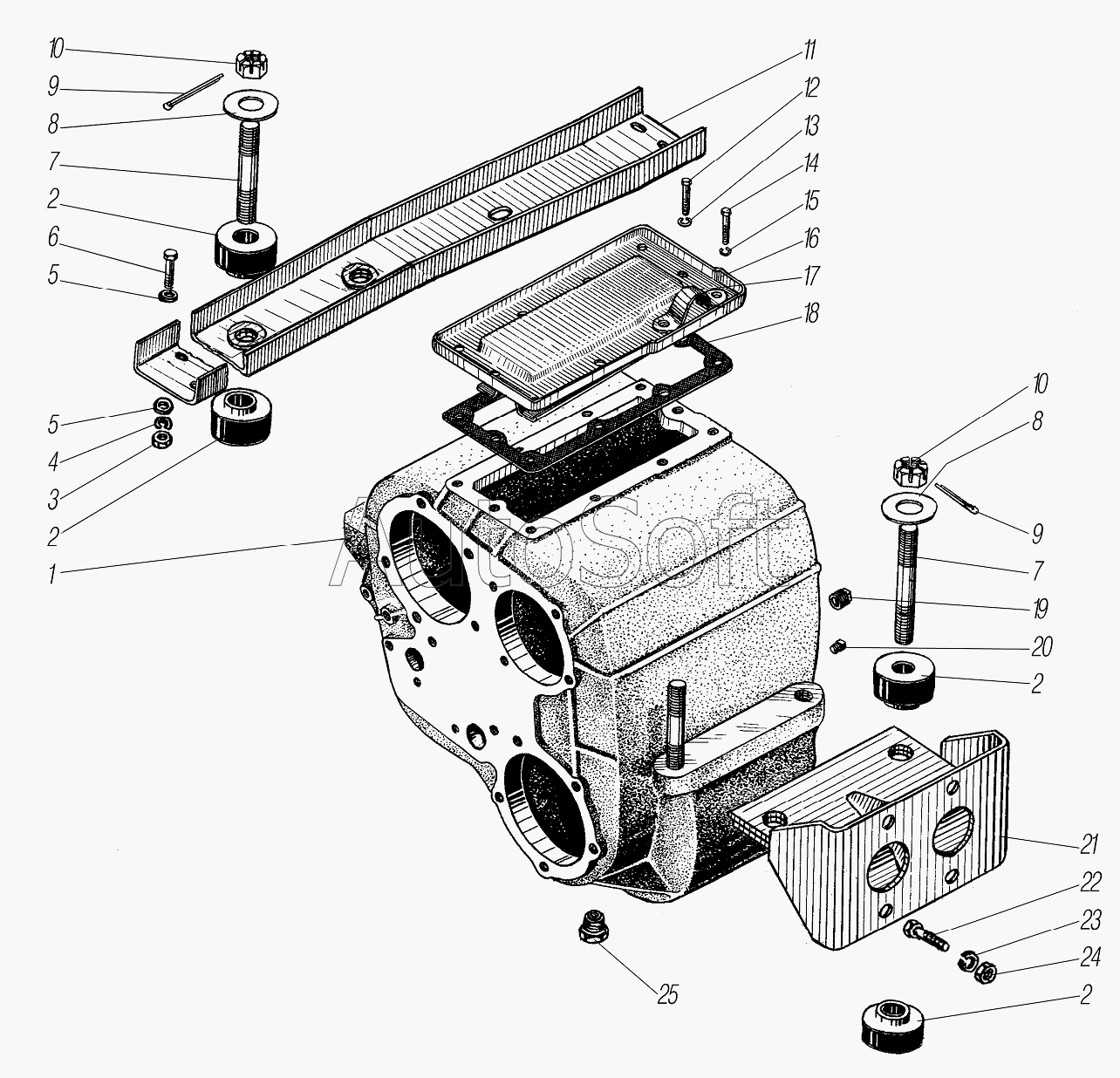 10
9
8
7
2
6
5
5
4
3
2
1
11
12
13
14
15
16
17
18
10
8
9
7
19
20
2
21
22
23
24
2
25
AutoSoft