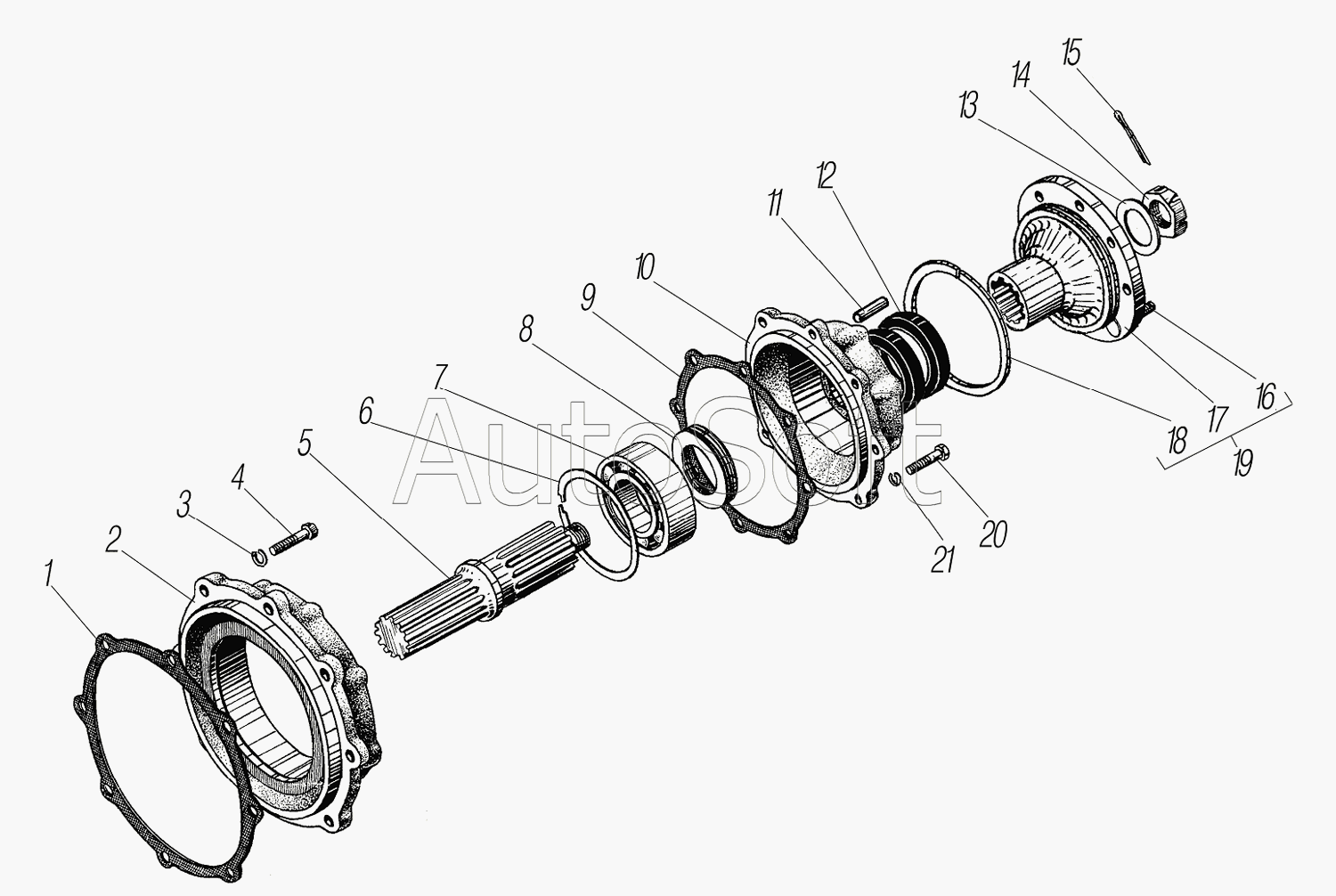 15
14
13
12
11
10
9
8
7
6
5
4
3
2
1
16
17
18
19
20
21
AutoSoft