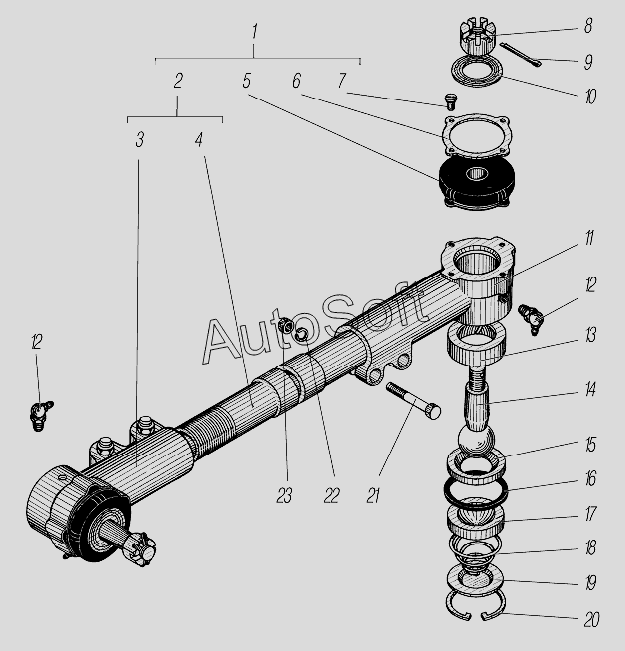 1
2
5
6
7
3
4
8
9
10
11
12
13
14
15
16
17
18
19
20
12
23
22
21
AutoSoft