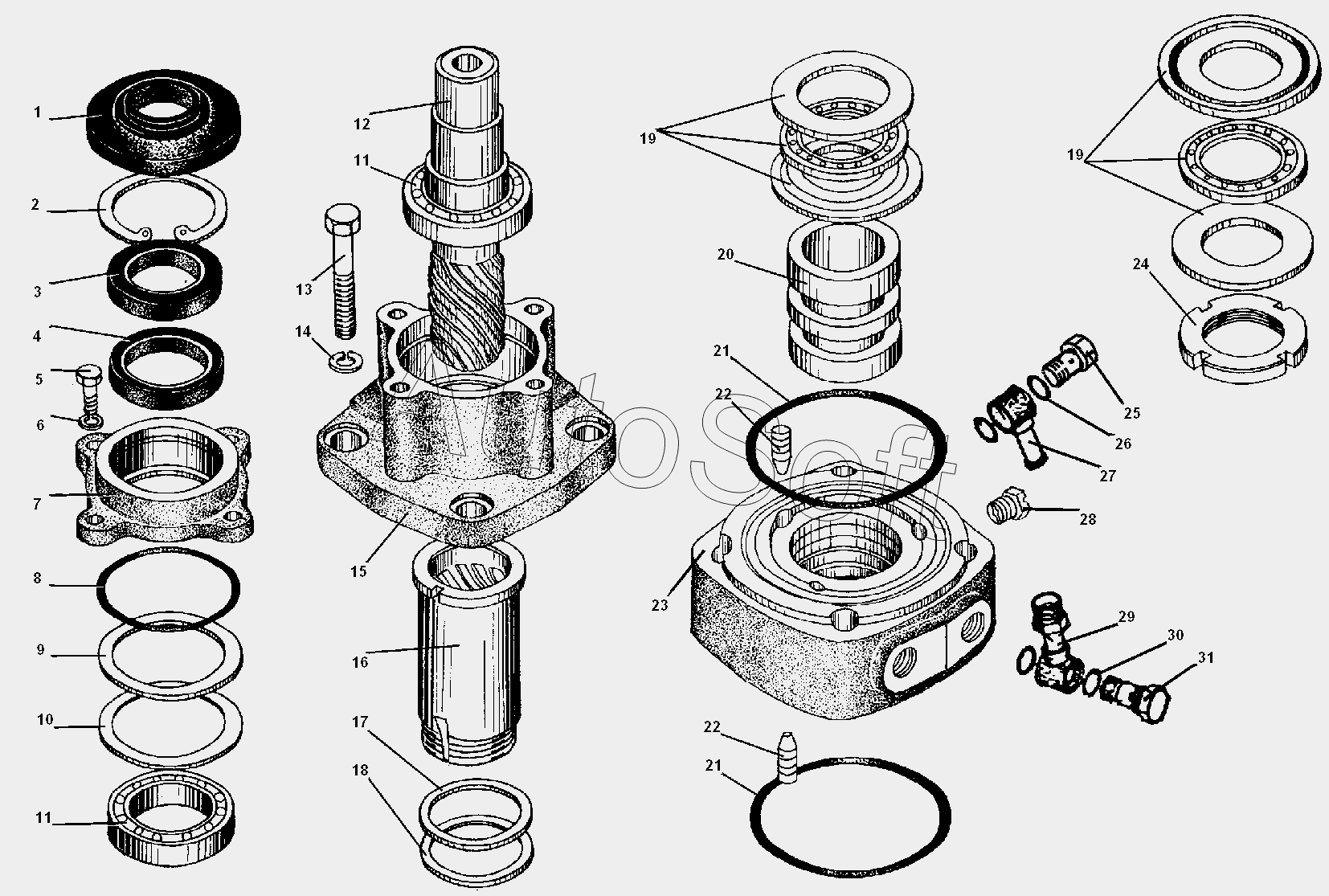 1
2
3
4
5
6
7
8
9
10
11
12
11
13
14
15
16
17
18
19
20
21
22
23
22
21
19
24
25
26
27
28
29
30
31
AvtoSoft