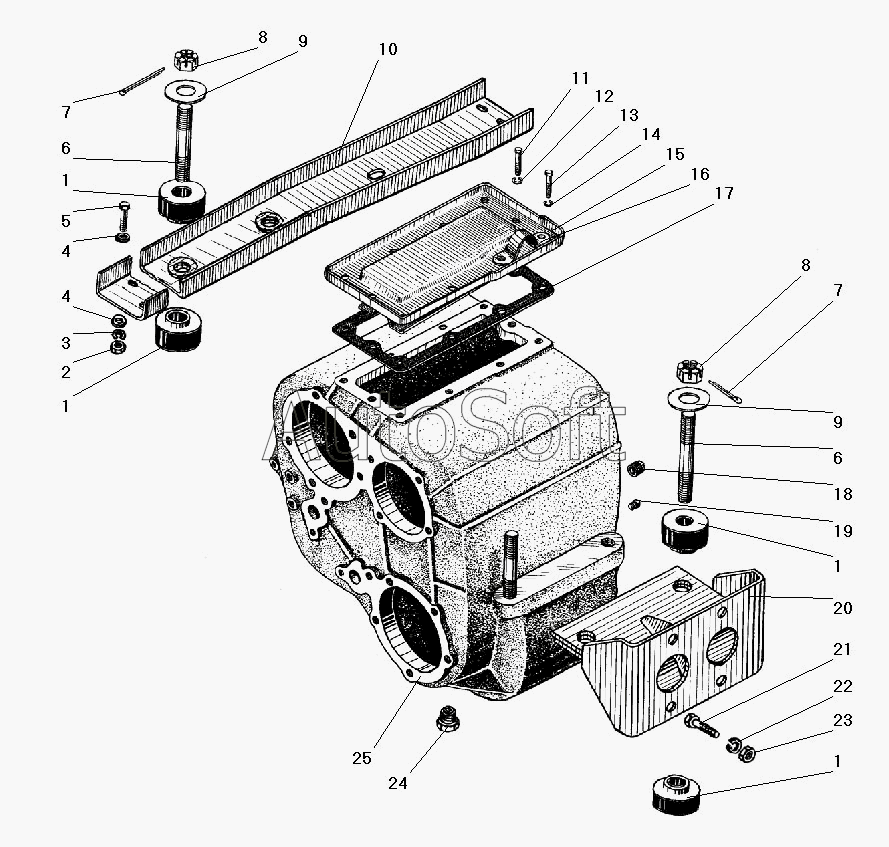 8
9
10
7
6
1
5
4
4
3
2
1
11
12
13
14
15
16
17
8
7
9
6
18
19
1
20
21
22
23
1
25
24
AutoSoft