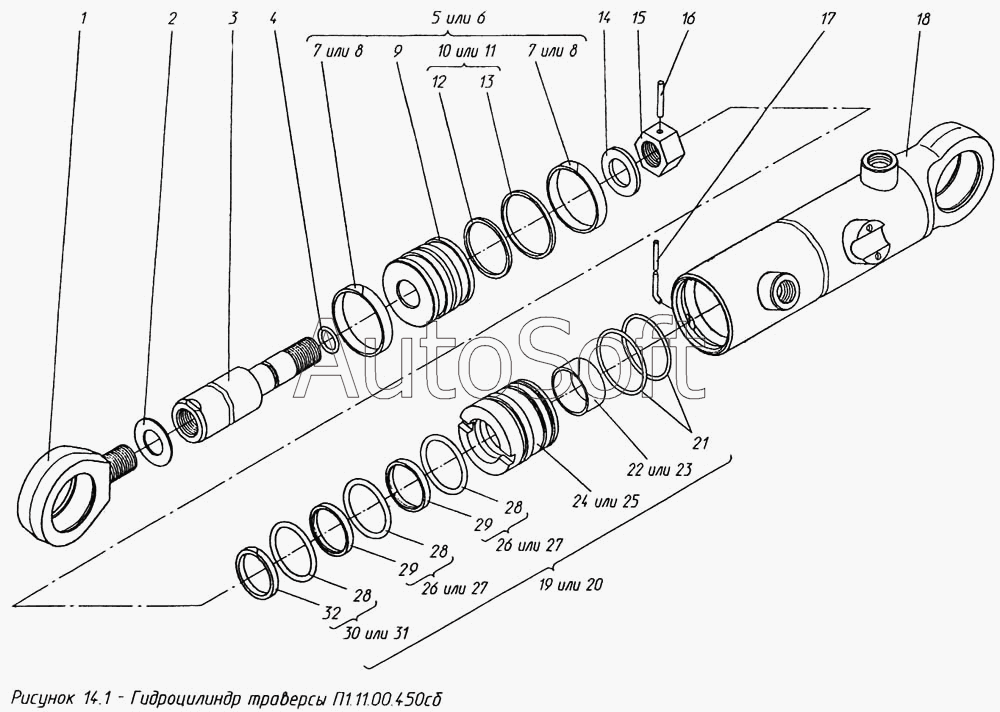 1
2
3
4
5 или 6
7 или 8
9
10 или 11
12
13
7 или 8
14
15
16
17
18
AutoSoft
21
22 или 23
24 или 25
28
29
26 или 27
28
29
26 или 27
19 или 20
28
32
30 или 31

Рисунок 14.1 - Гидроцилиндр траверсы П1.11.00.450сб