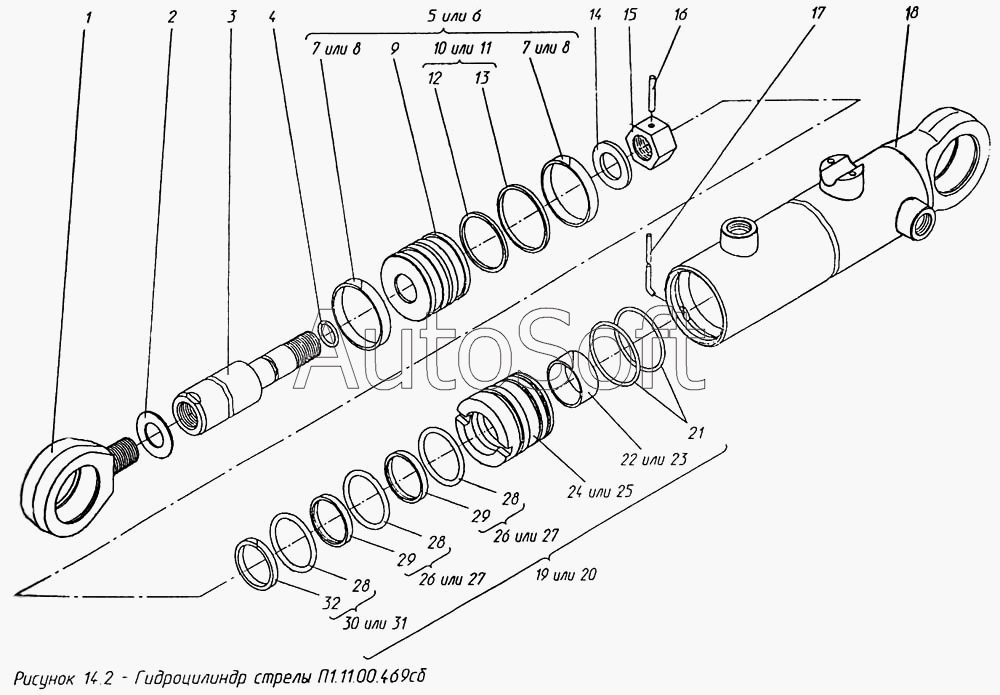 1
2
3
4
5 или 6
7 или 8
9
10 или 11
12
13
7 или 8
14
15
16
17
18
AutoSoft
21
22 или 23
24 или 25
28
29
26 или 27
28
29
26 или 27
28
32
30 или 31
19 или 20

Рисунок 14.2 - Гидроцилиндр стрелы П1.11.00.469сб