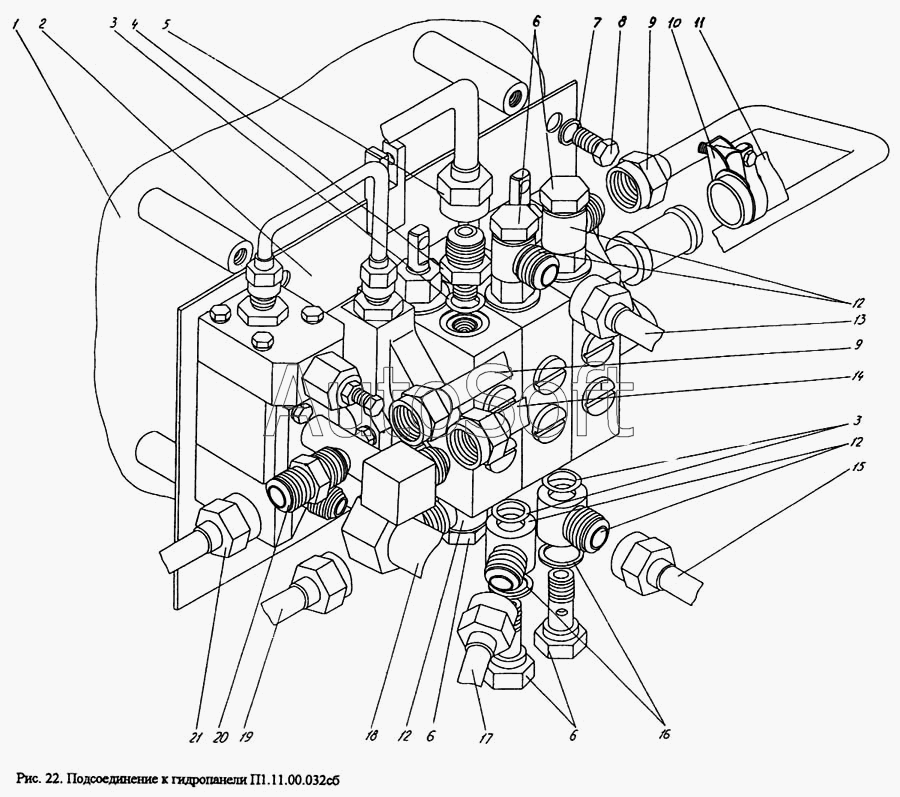 1 2 3 4 5 6 7 8 9 10 11

12
13
9
14
3
12
15

21 20 19 18 12 6 17 6 16

AutoSoft

Рис. 22. Подсоединение к гидропанели П1.11.00.032сб