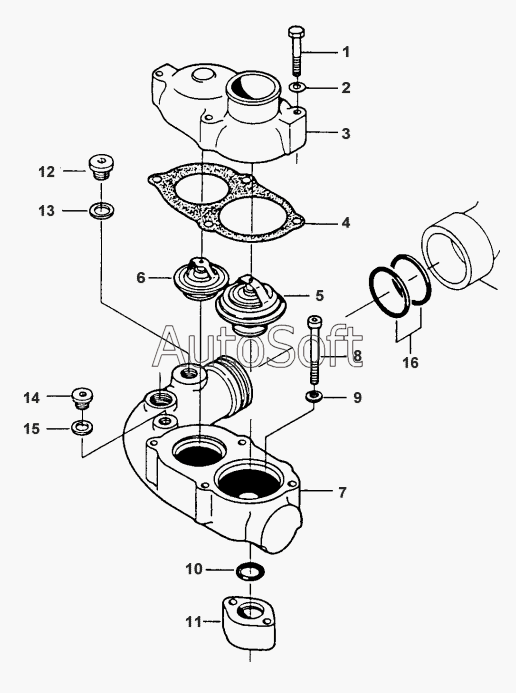 1
2
3
12
13
4
6
5
AutoSoft
8
16
14
9
15
7
10
11