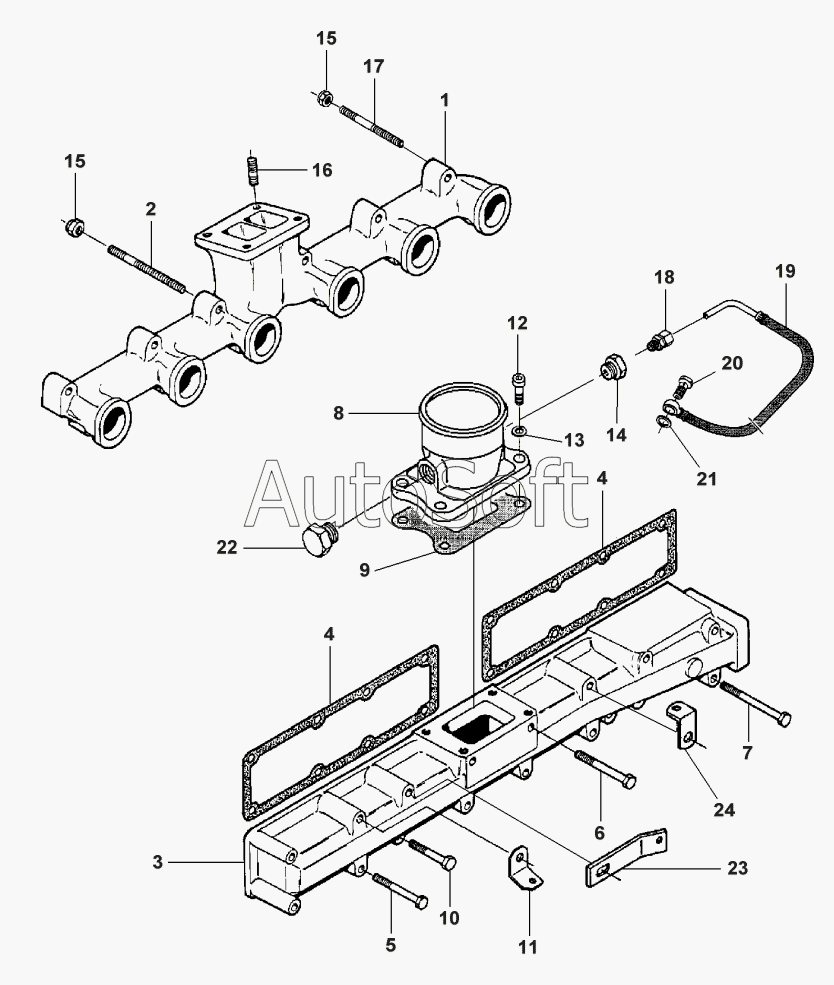 15
17
1
15
16
2
18
19
12
20
8
13
14
21
AutoSoft
4
22
9
4
7
24
6
3
23
10
5
11