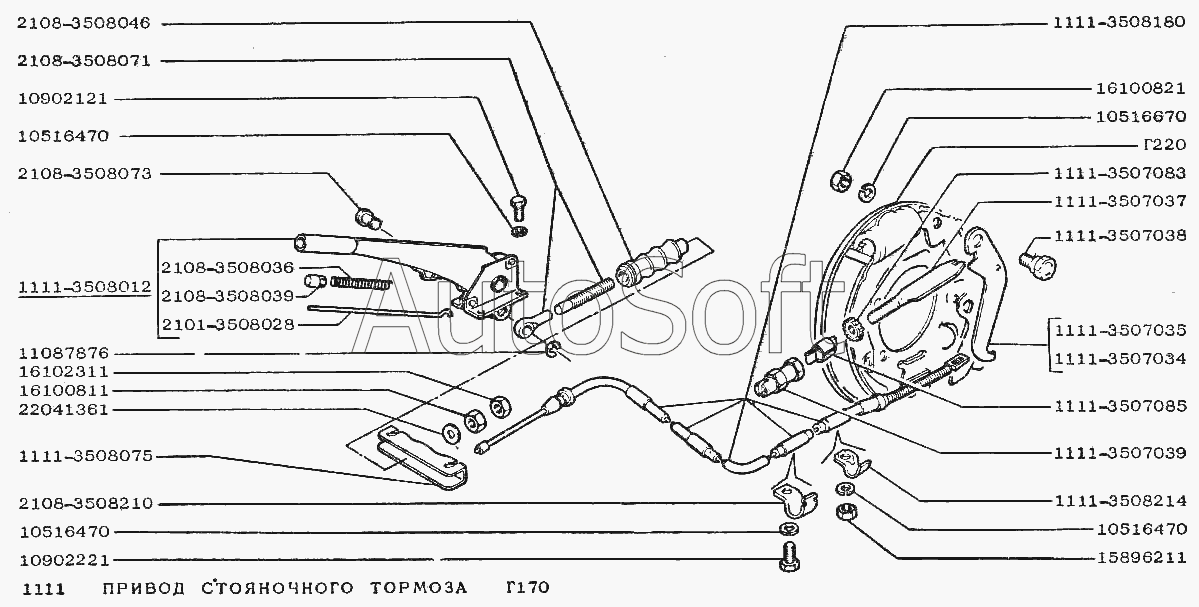 2108-3508046
2108-3508071
10902121
10516470
2108-3508073
1111-3508012
2108-3508036
2108-3508039
2101-3508028
11087876
16102311
16100811
22041361
1111-3508075
2108-3508210
10516470
10902221
1111-3508180
16100821
10516670
Г220
1111-3507083
1111-3507037
1111-3507038
1111-3507035
1111-3507034
1111-3507085
1111-3507039
1111-3508214
10516470
15896211
AutoSoft
1111 ПРИВОД СТОЯНОЧНОГО ТОРМОЗА Г170