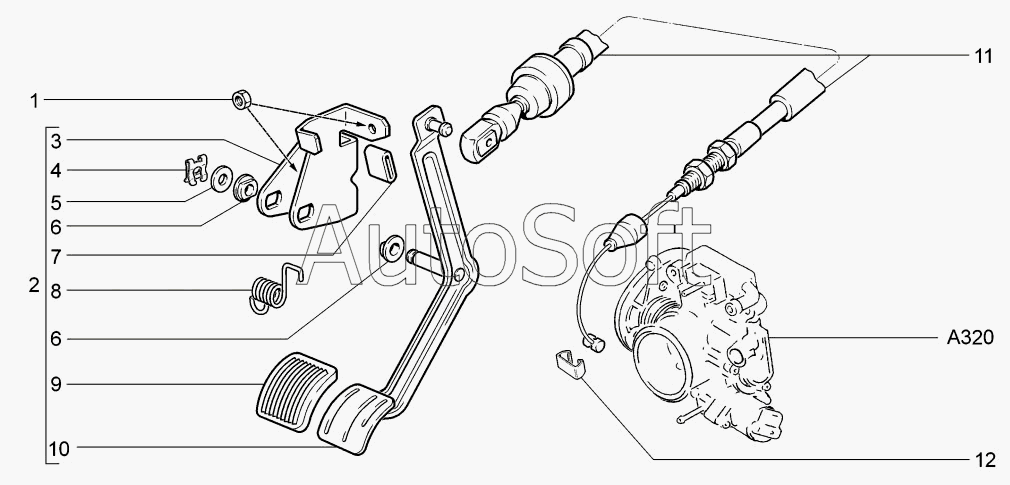 1
2
3
4
5
6
7
8
6
9
10
AutoSoft
11
A320
12