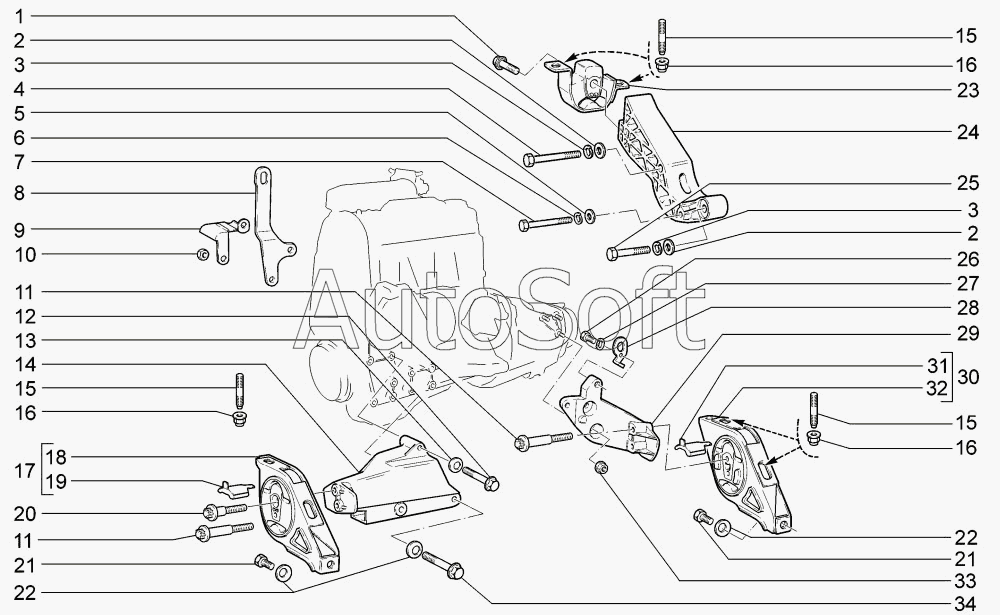 1
2
3
4
5
6
7
8
9
10
11
12
13
14
15
16
17
18
19
20
11
21
22
15
16
23
24
25
3
2
26
27
28
29
31
32
30
15
16
22
21
33
34
AutoSoft