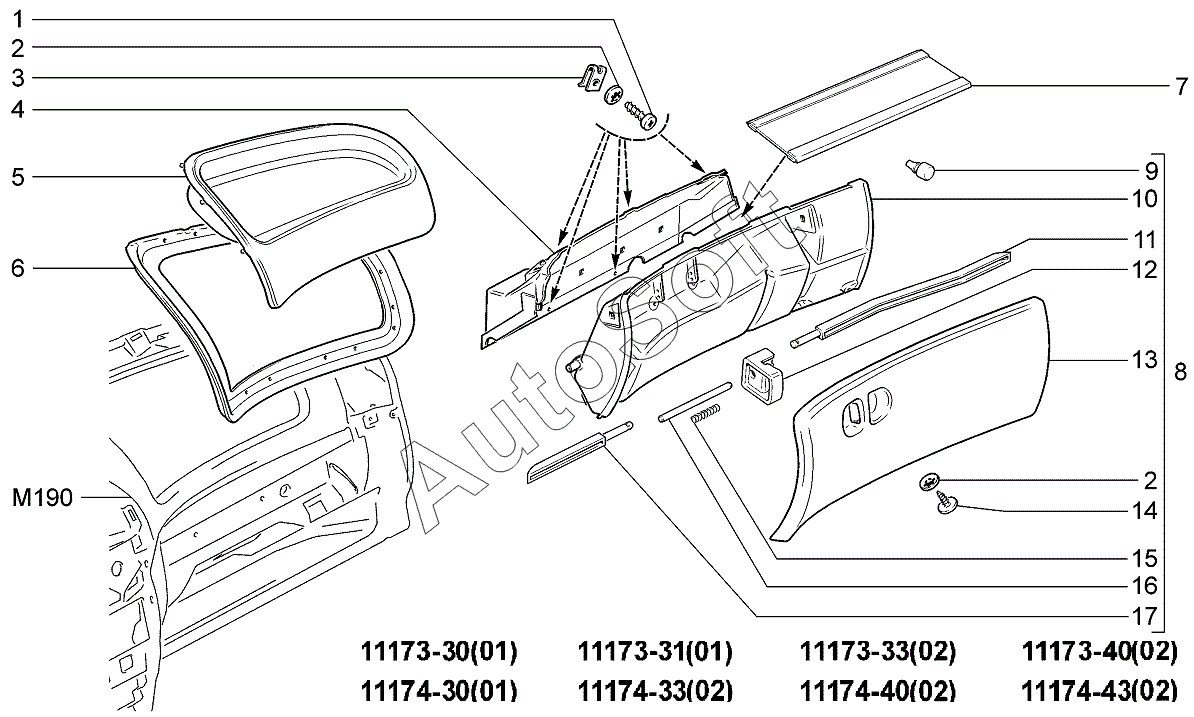 1
2
3
4
5
6
M190
7
9
10
11
12
13
8
2
14
15
16
17

AutoSoft

11173-30(01) 11173-31(01) 11173-33(02) 11173-40(02)
11174-30(01) 11174-33(02) 11174-40(02) 11174-43(02)