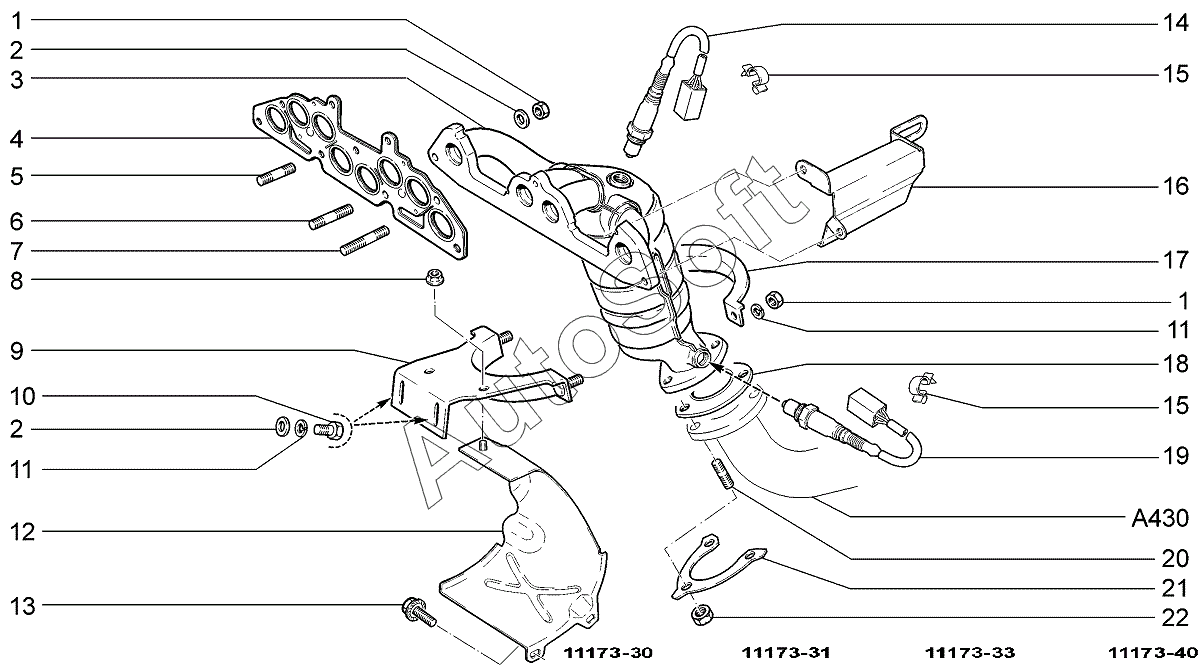 1
2
3
4
5
6
7
8
9
10
2
11
12
13
14
15
16
17
1
11
18
15
19
A430
20
21
22
Autosoft
11173-30 11173-31 11173-33 11173-40