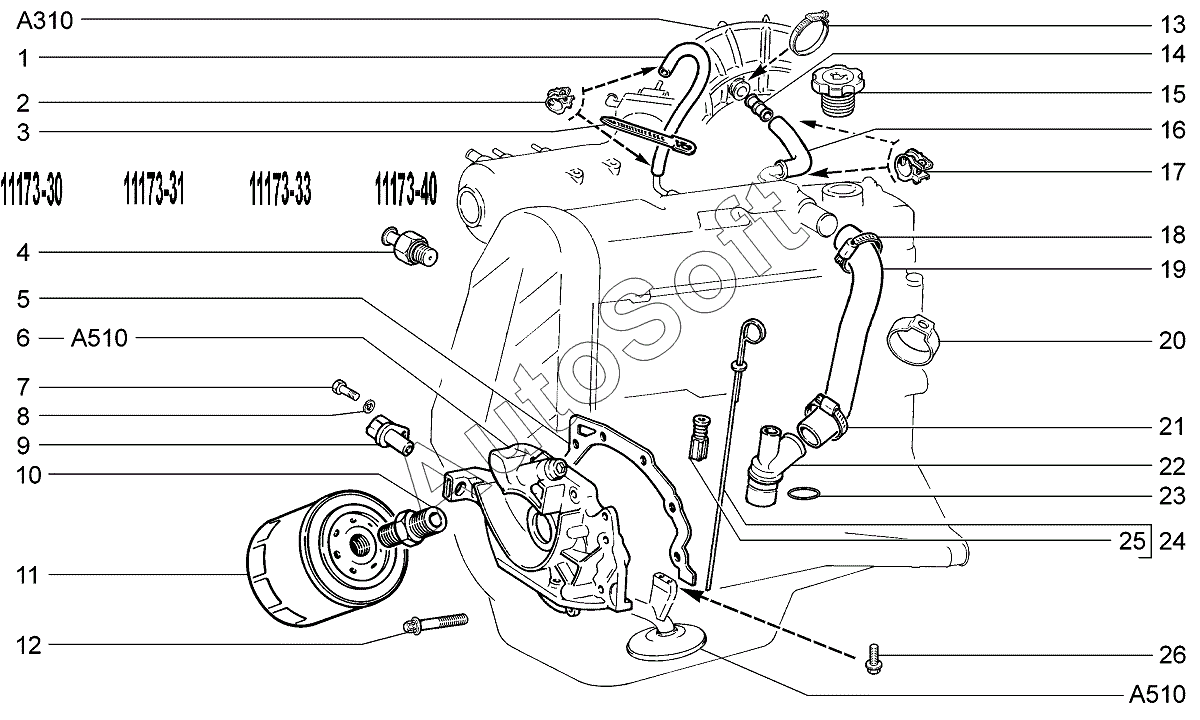 A310
1
2
3
11173-30 11173-31 11173-33 11173-40
4
5
6 — A510
7
8
9
10
11
12
13
14
15
16
17
18
19
20
21
22
23
25 24
26
A510
AutoSoft