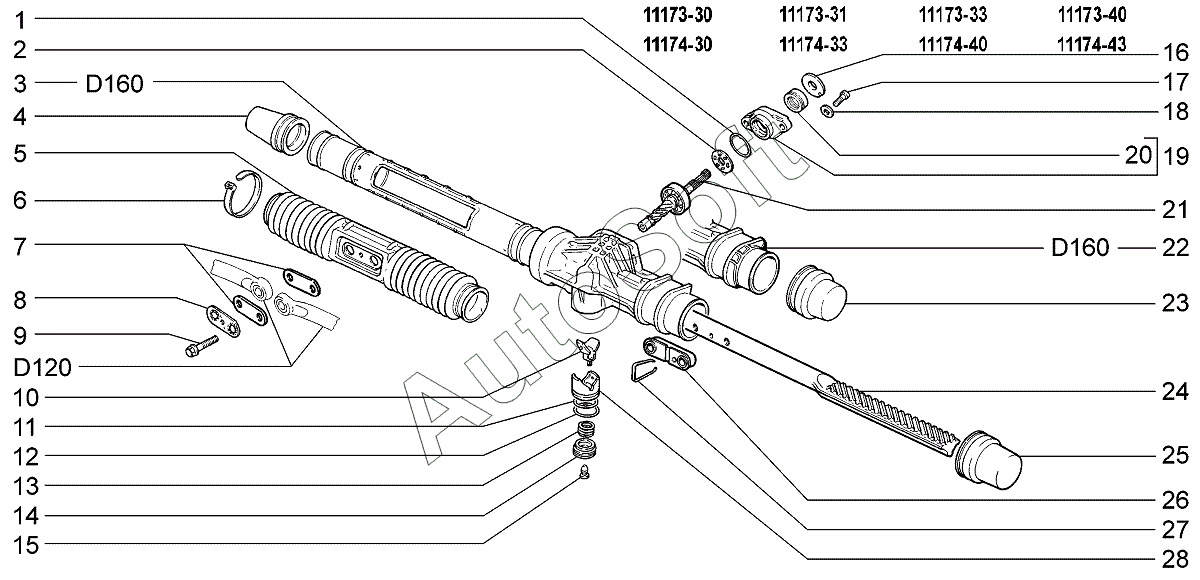 11173-30 11173-31 11173-33 11173-40
11174-30 11174-33 11174-40 11174-43

1
2
3 D160
4
5
6
7
8
9
D120
10
11
12
13
14
15

16
17
18
20 19
21
D160 22
23
24
25
26
27
28

AutoSoft