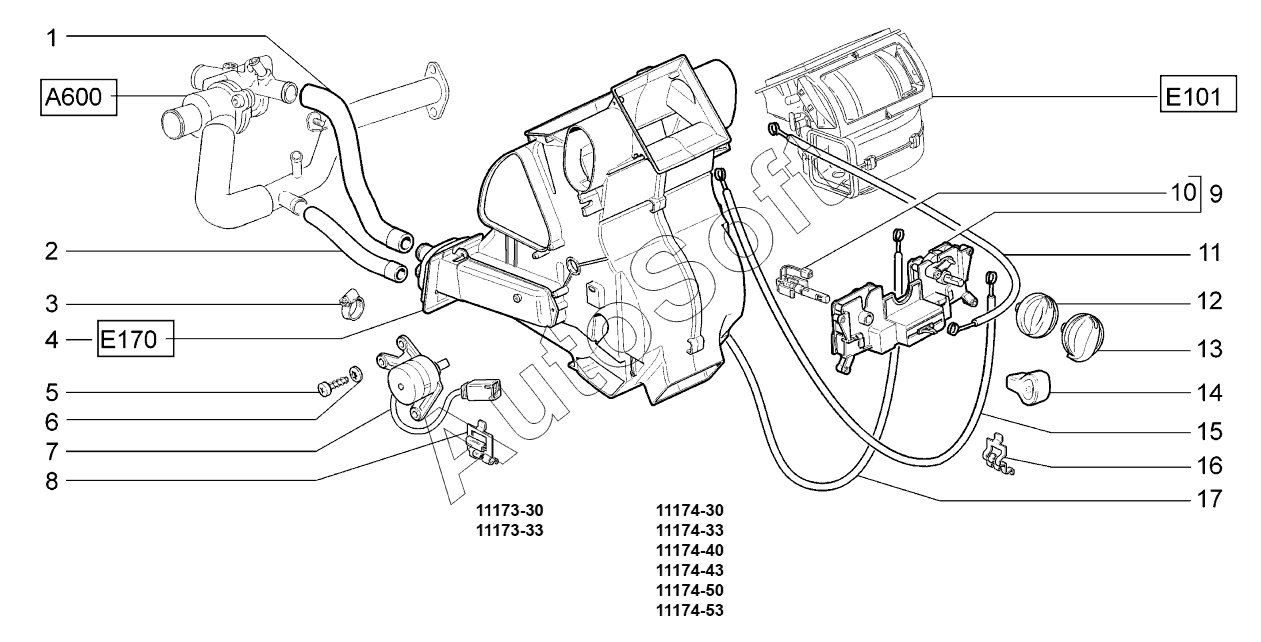 1
A600
2
3
4
E170
5
6
7
8
E101
10
9
11
12
13
14
15
16
17
AutoSoft
11173-30
11173-33
11174-30
11174-33
11174-40
11174-43
11174-50
11174-53