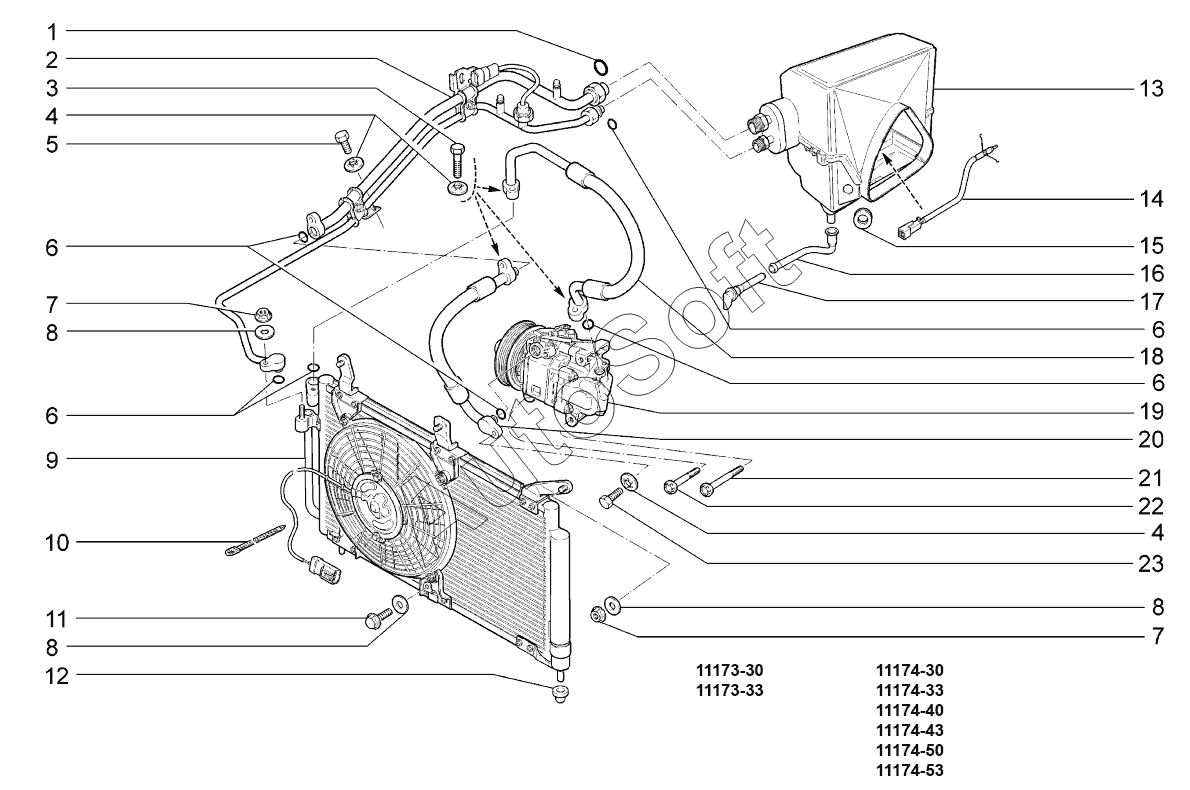 1
2
3
4
5
6
7
8
6
9
10
11
8
12

13
14
15
16
17
6
18
6
19
20
21
22
4
23
8
7

AutoSoft

11173-30
11173-33

11174-30
11174-33
11174-40
11174-43
11174-50
11174-53