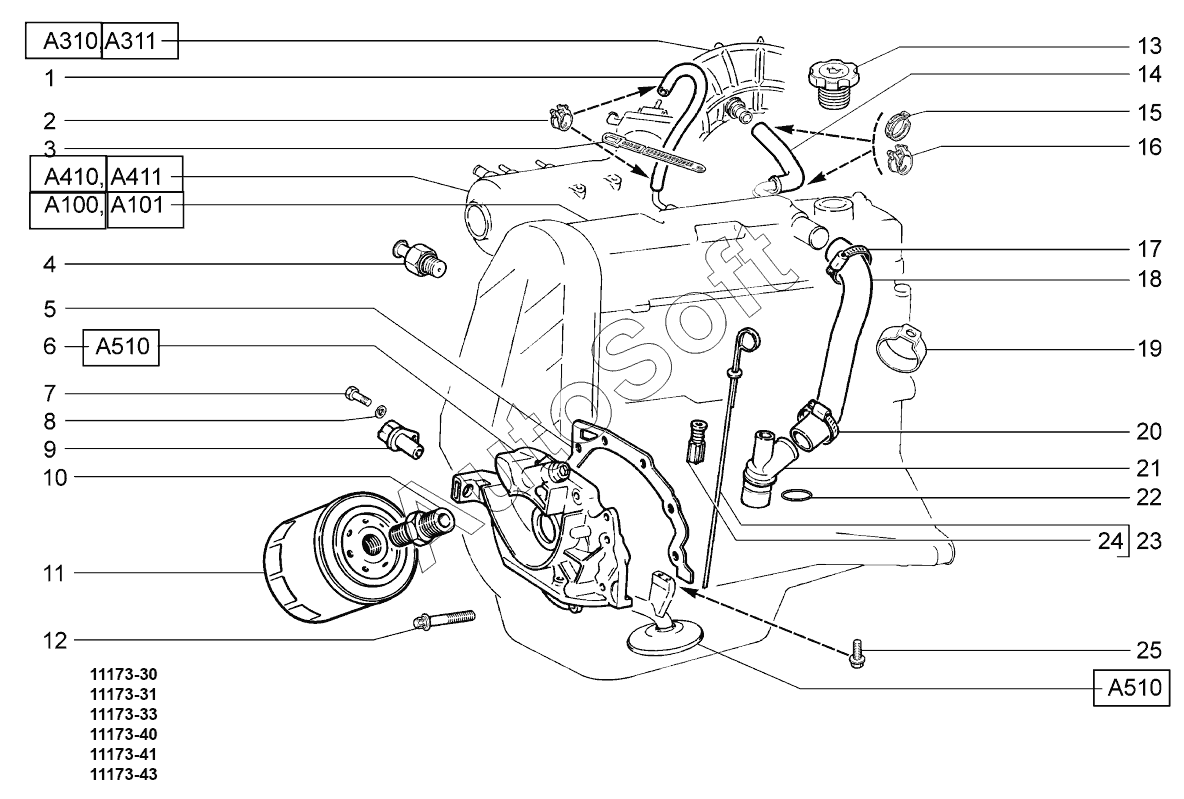 A310 A311
1
2
3
A410, A411
A100, A101
4
5
6 A510
7
8
9
10
11
12
13
14
15
16
17
18
19
20
21
22
24 23
25
A510
AutoSoft
11173-30
11173-31
11173-33
11173-40
11173-41
11173-43