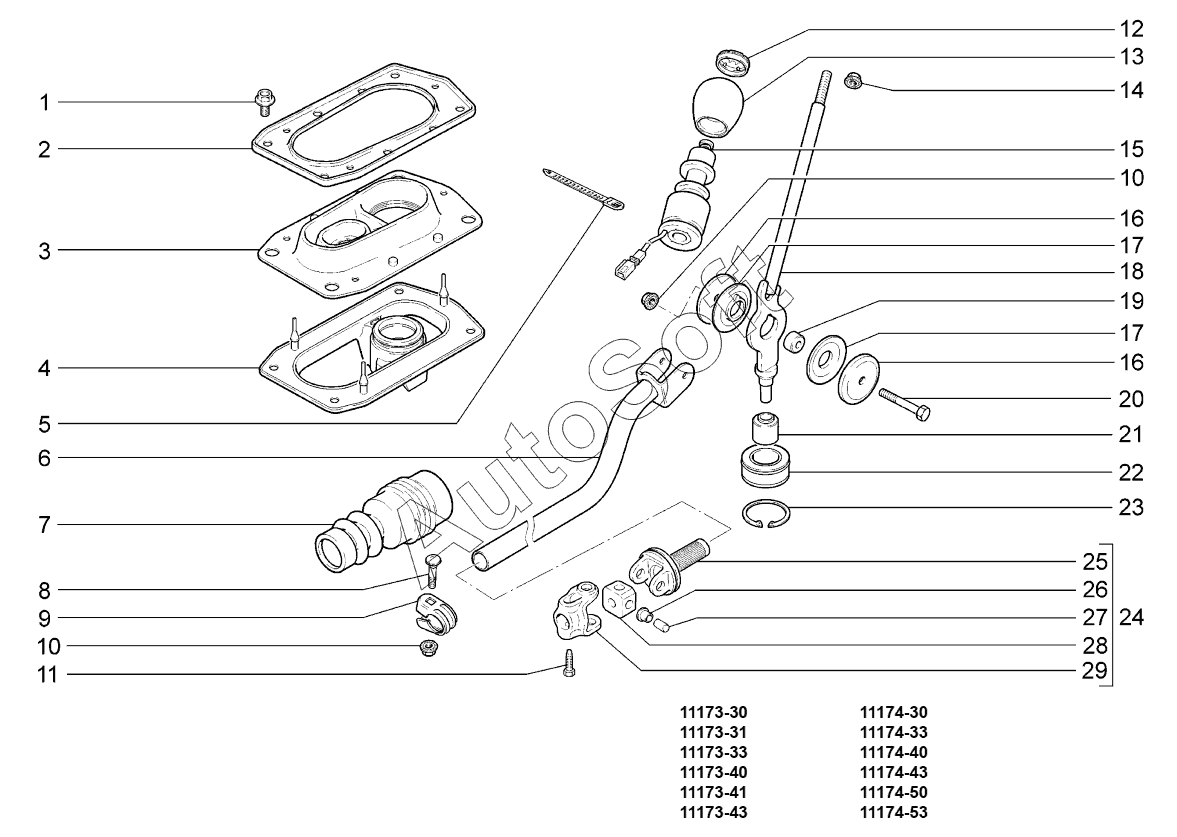 1
2
3
4
5
6
7
8
9
10
11

12
13
14
15
10
16
17
18
19
17
16
20
21
22
23
25
26
27
28
29
24

AutoSoft

11173-30
11173-31
11173-33
11173-40
11173-41
11173-43

11174-30
11174-33
11174-40
11174-43
11174-50
11174-53