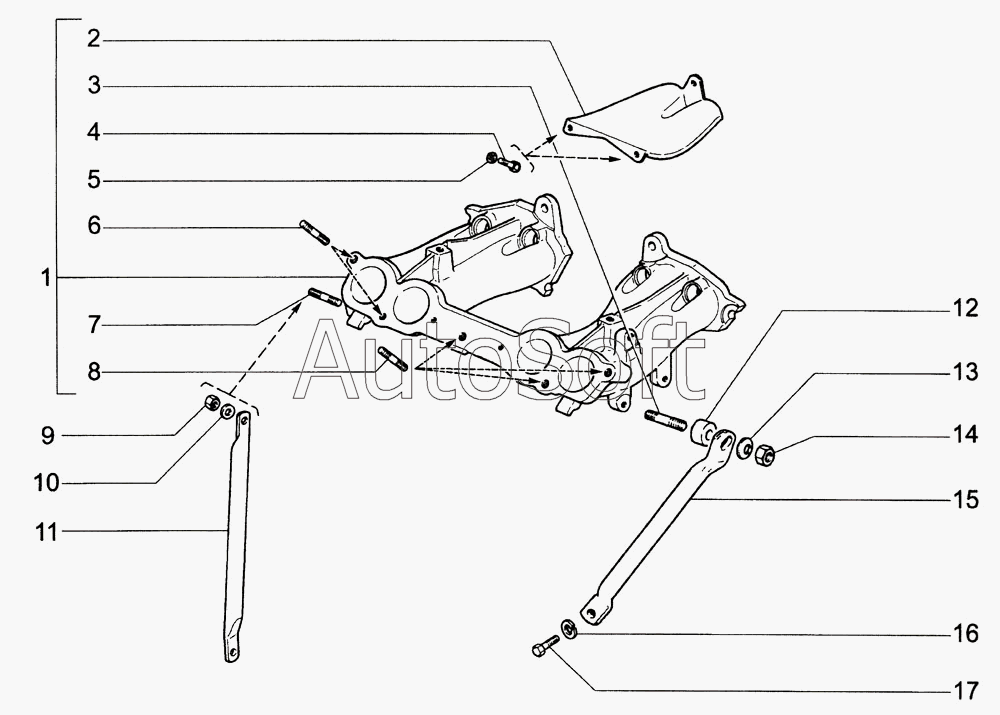 2
3
4
5
6
1
7
8
9
10
11
AutoSoft
12
13
14
15
16
17