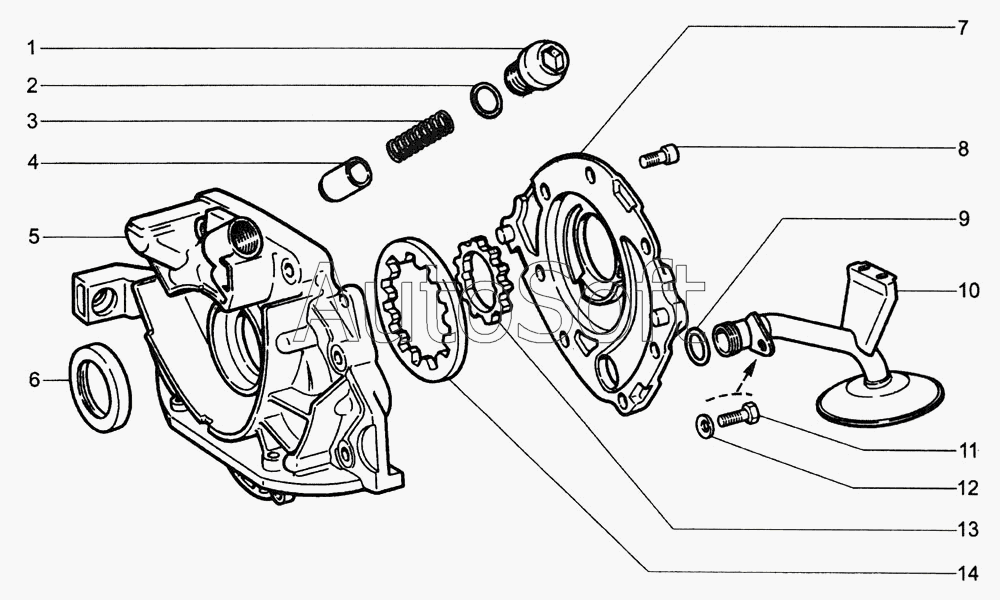 1
2
3
4
5
6
7
8
9
10
11
12
13
14
AutoSoft