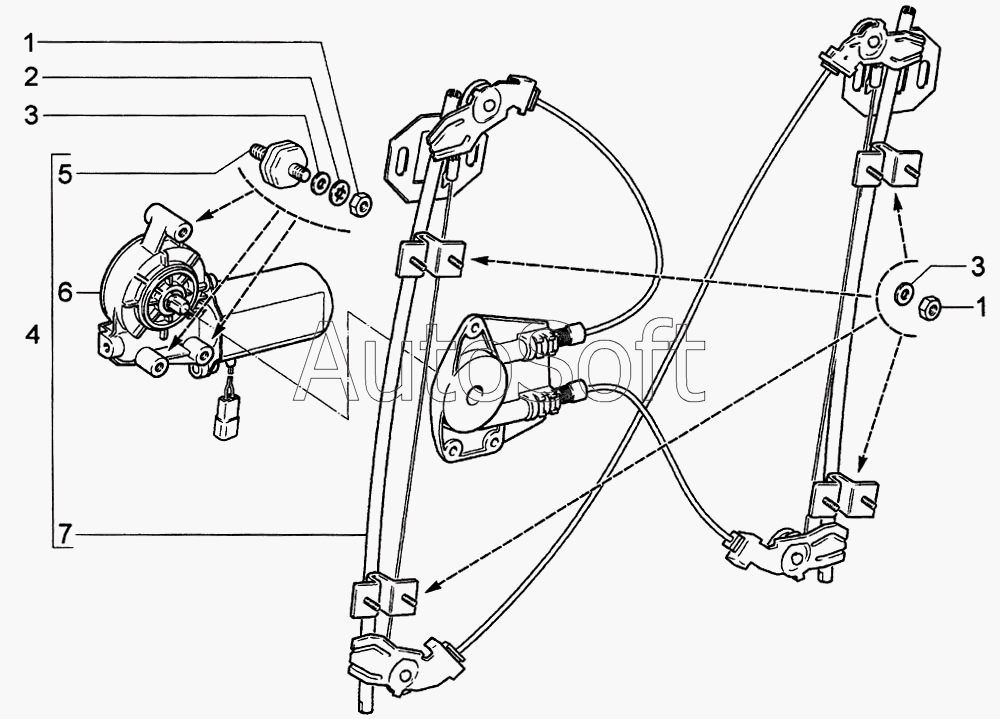 1
2
3
5
6
4
7
3
1
AutoSoft