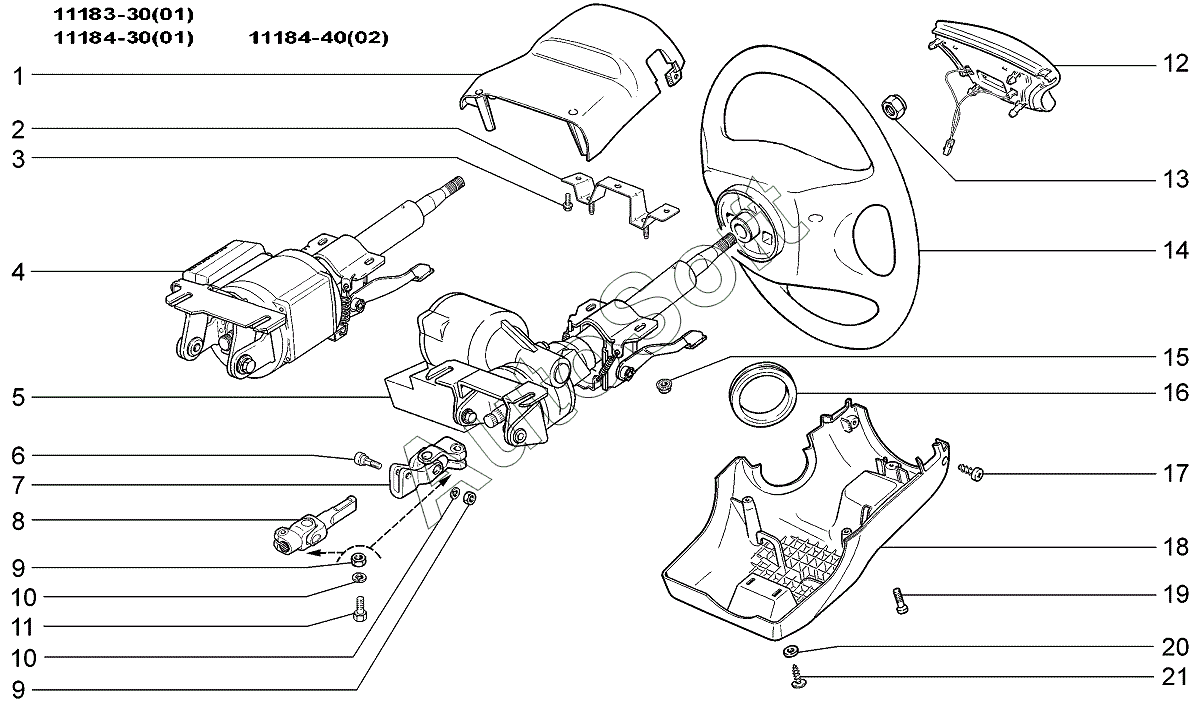 11183-30(01)
11184-30(01)   11184-40(02)

1
2
3
4
5
6
7
8
9
10
11
10
9

12
13
14
15
16
17
18
19
20
21

AutoSoft