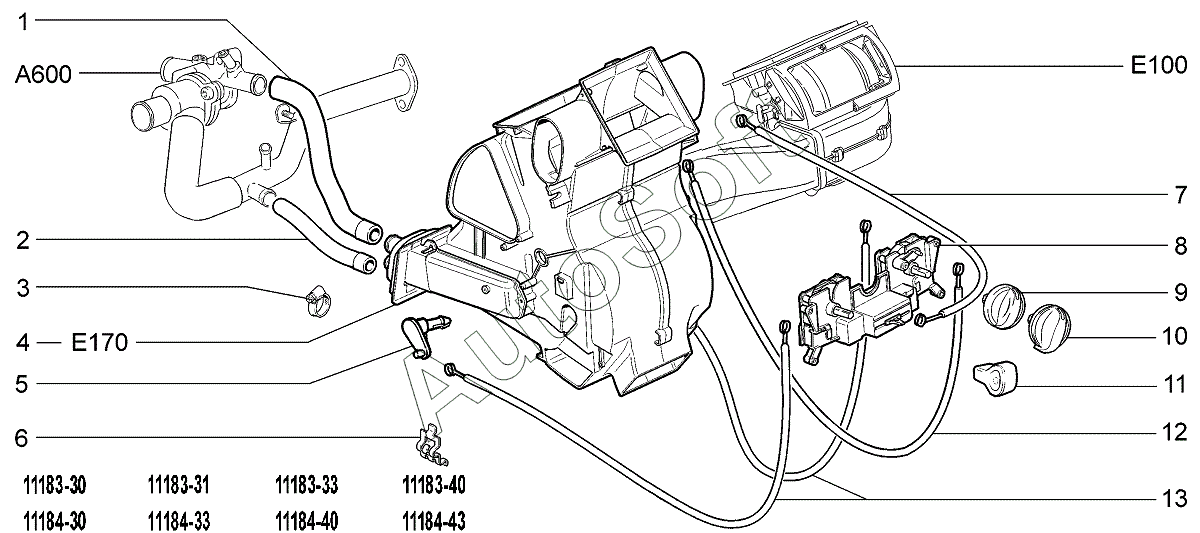 1
A600
2
3
4 — E170
5
6
E100
7
8
9
10
11
12
13
AutoSoft
11183-30 11183-31 11183-33 11183-40
11184-30 11184-33 11184-40 11184-43