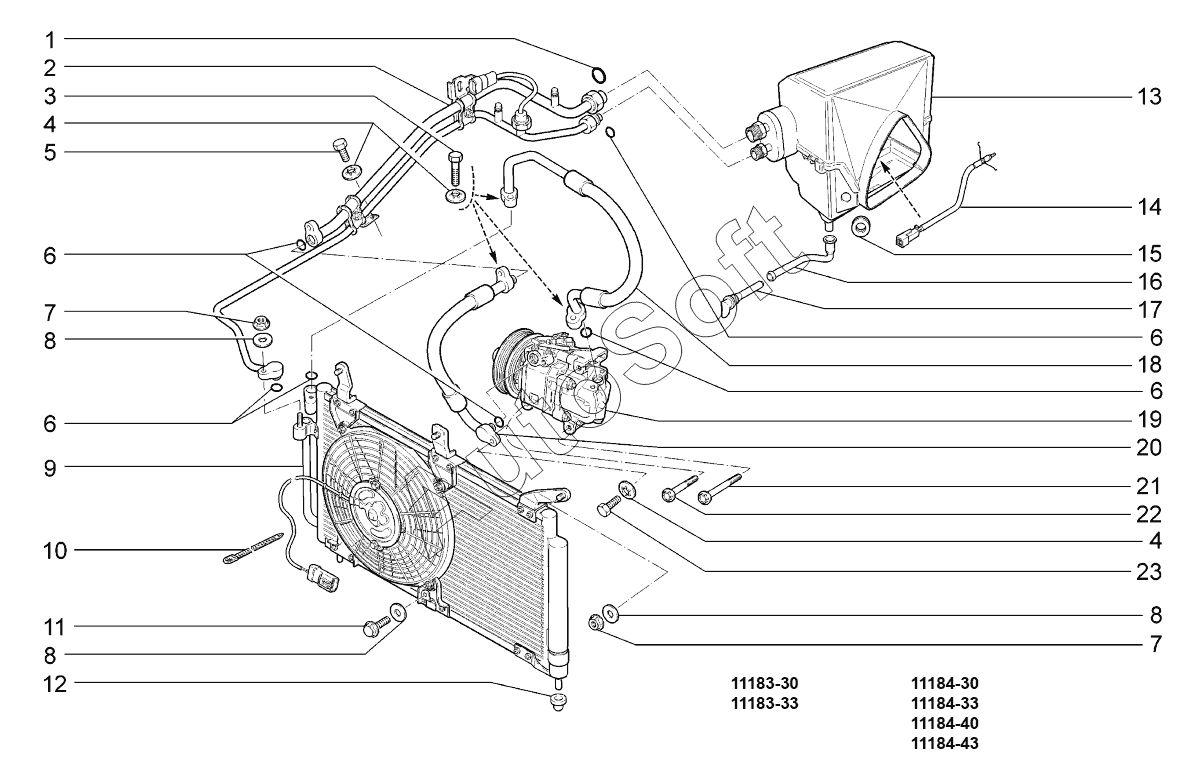 1
2
3
4
5
6
7
8
6
9
10
11
8
12

13
14
15
16
17
6
18
6
19
20
21
22
4
23
8
7

AutoSoft

11183-30
11183-33

11184-30
11184-33
11184-40
11184-43