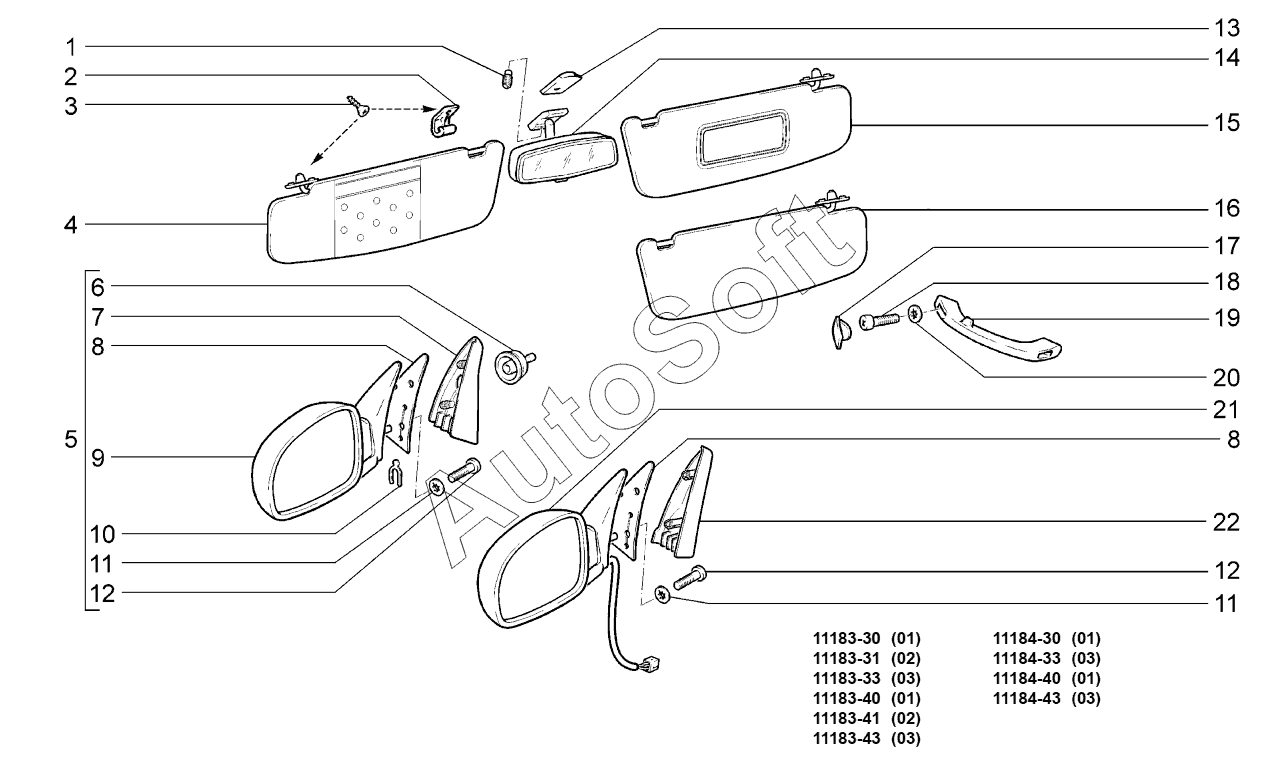 1
2
3
4
5
6
7
8
9
10
11
12
13
14
15
16
17
18
19
20
21
8
22
12
11

AutoSoft

11183-30 (01)
11183-31 (02)
11183-33 (03)
11183-40 (01)
11183-41 (02)
11183-43 (03)

11184-30 (01)
11184-33 (03)
11184-40 (01)
11184-43 (03)