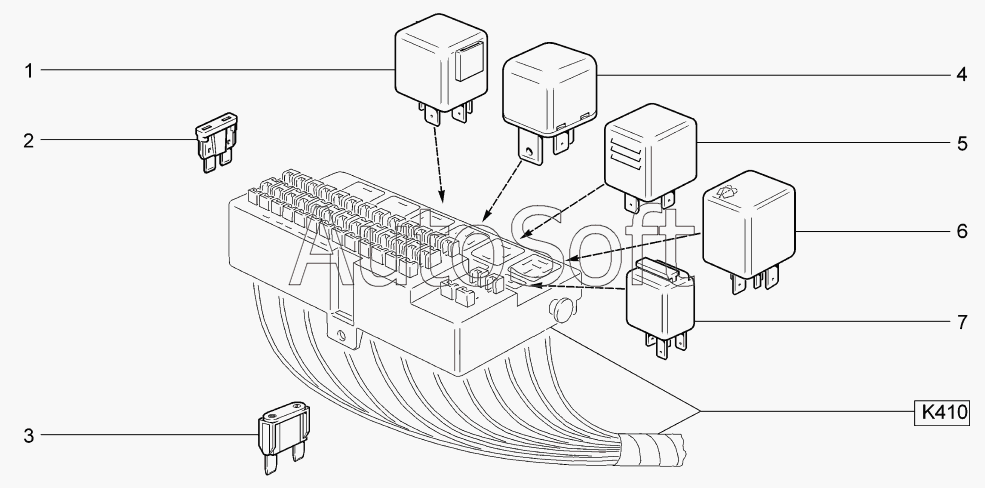 1
2
3
4
5
6
7
K410
AutoSoft