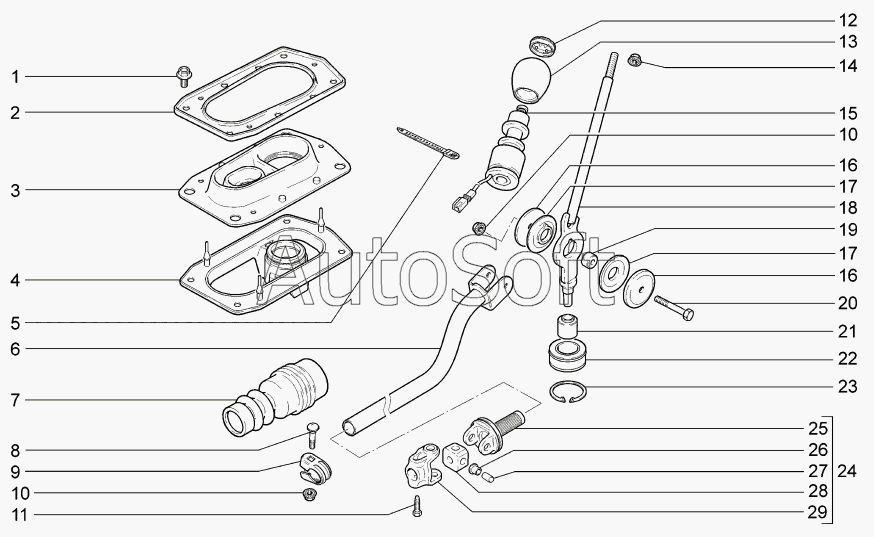 1
2
3
4
5
6
7
8
9
10
11
12
13
14
15
10
16
17
18
19
17
16
20
21
22
23
25
26
27
28
29
24
AutoSoft