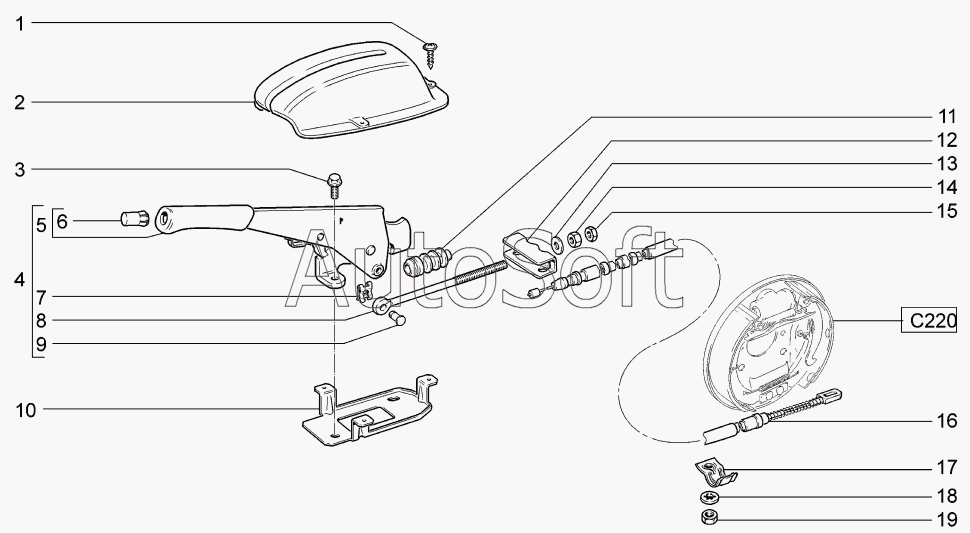 1
2
3
4
5
6
7
8
9
10
11
12
13
14
15
C220
16
17
18
19
AutoSoft