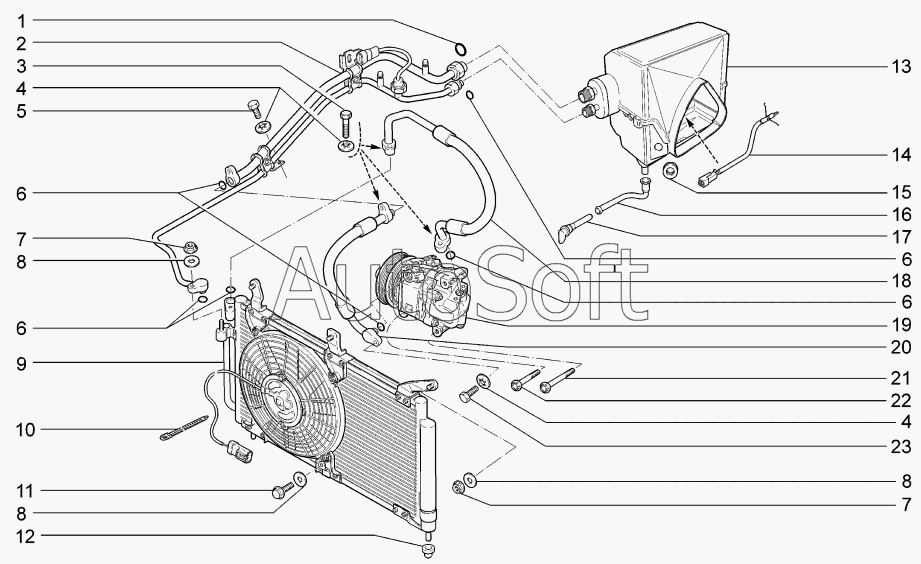 1
2
3
4
5
6
7
8
6
9
10
11
8
12
13
14
15
16
17
6
18
6
19
20
21
22
4
23
8
7
AutoSoft