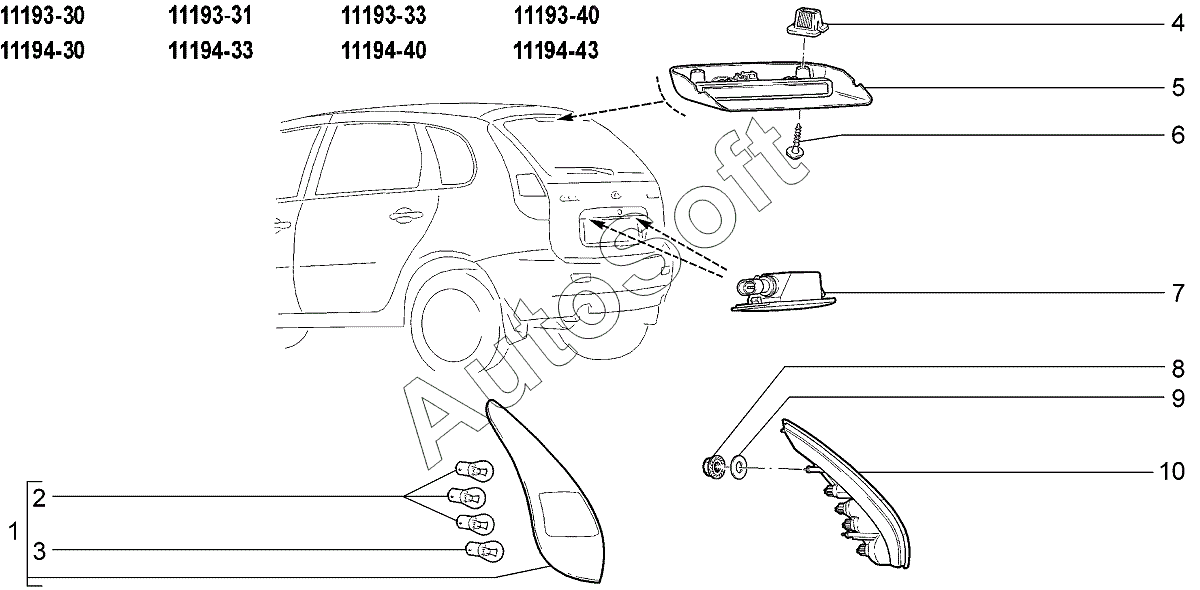 11193-30 11193-31 11193-33 11193-40
11194-30 11194-33 11194-40 11194-43

4
5
6
7
8
9
10
1
2
3

AutoSoft