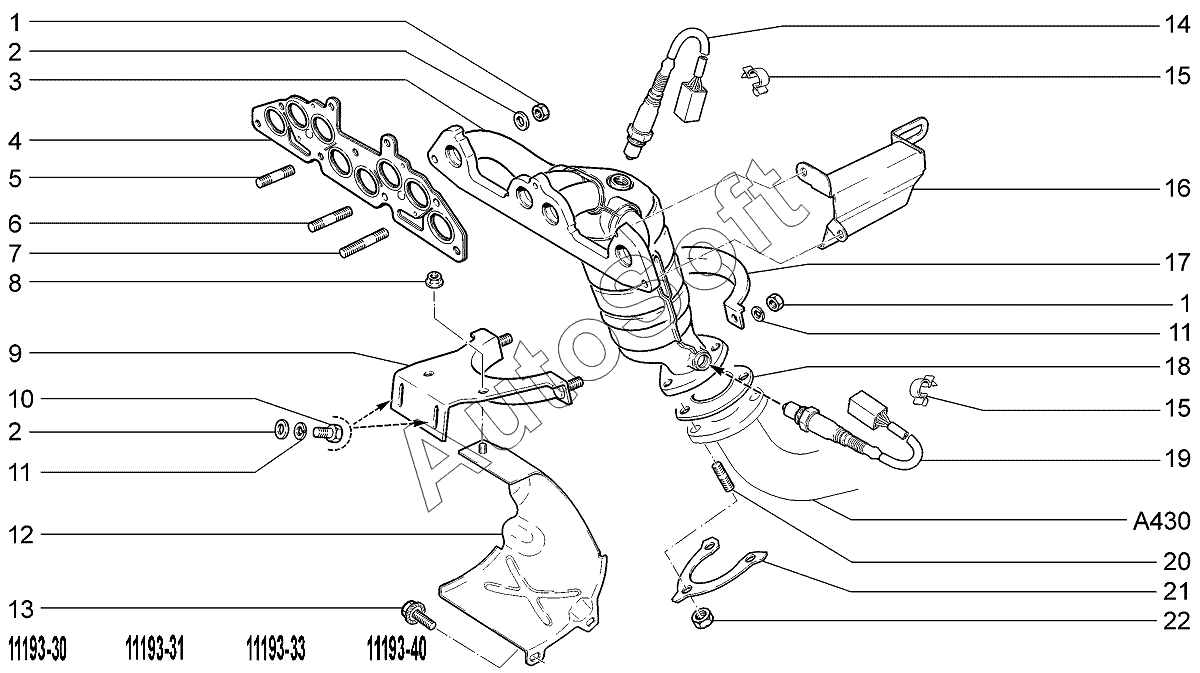 1
2
3
4
5
6
7
8
9
10
2
11
12
13
14
15
16
17
1
11
18
15
19
A430
20
21
22
Autosoft
11193-30 11193-31 11193-33 11193-40