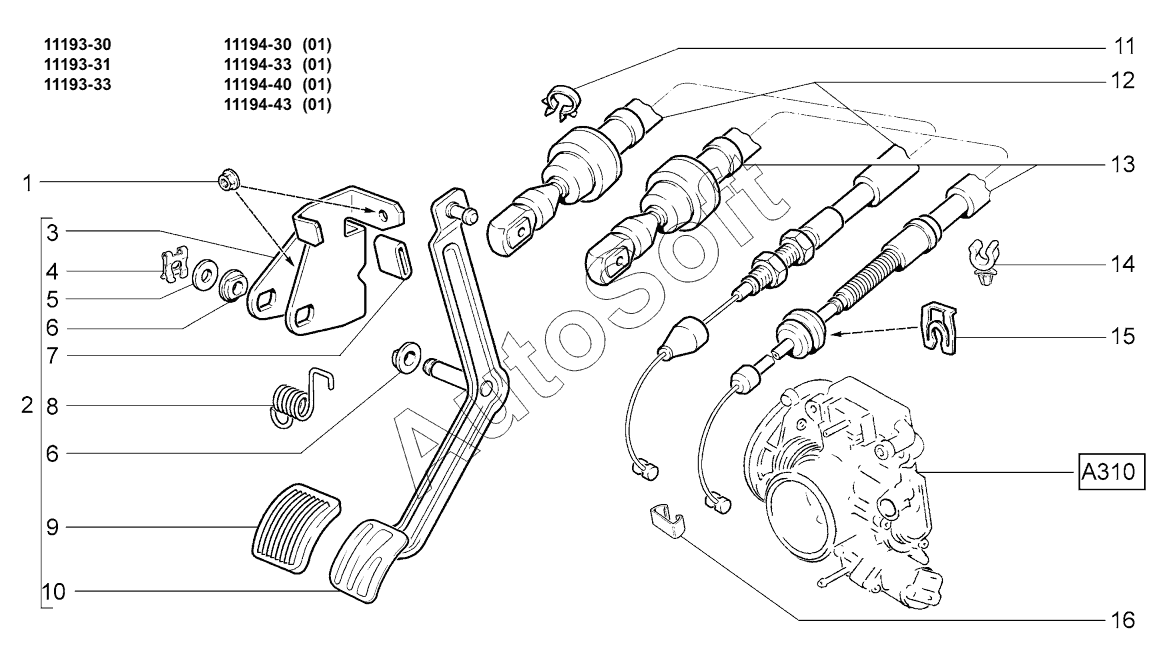 11193-30
11193-31
11193-33

11194-30 (01)
11194-33 (01)
11194-40 (01)
11194-43 (01)

1
2
3
4
5
6
7
8
6
9
10

11
12
13
14
15
A310
16

AutoSoft