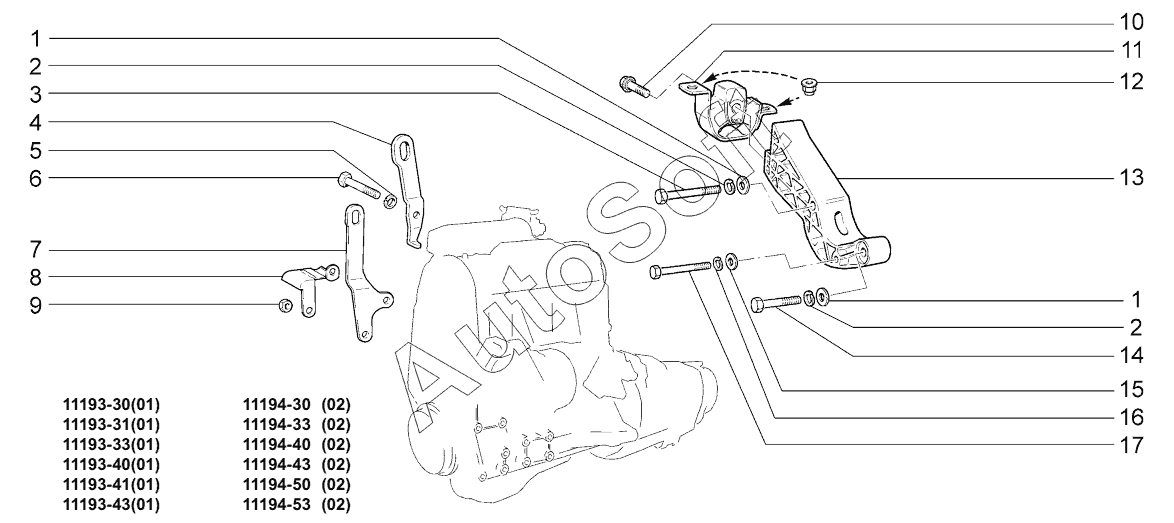 1
2
3
4
5
6
7
8
9

10
11
12
13
1
2
14
15
16
17

AutoSoft

11193-30(01)
11193-31(01)
11193-33(01)
11193-40(01)
11193-41(01)
11193-43(01)

11194-30 (02)
11194-33 (02)
11194-40 (02)
11194-43 (02)
11194-50 (02)
11194-53 (02)