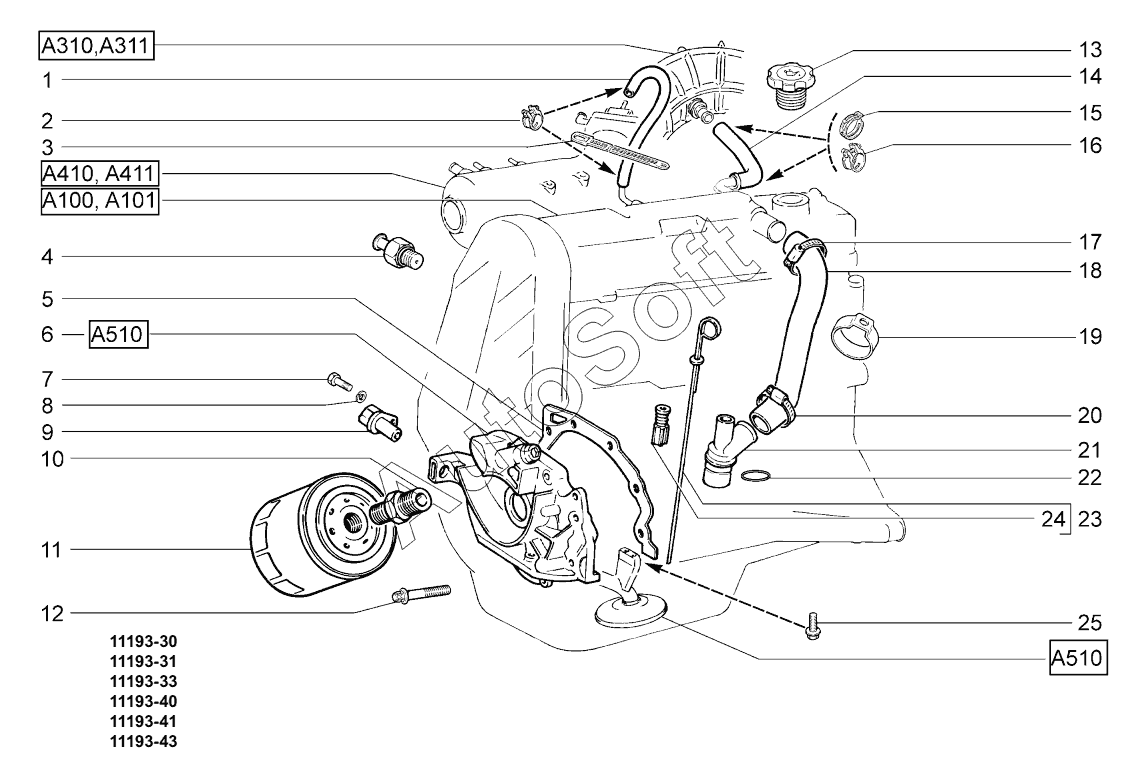 A310,A311
1
2
3
A410, A411
A100, A101
4
5
6 A510
7
8
9
10
11
12
13
14
15
16
17
18
19
20
21
22
24 23
25
A510
AutoSoft
11193-30
11193-31
11193-33
11193-40
11193-41
11193-43