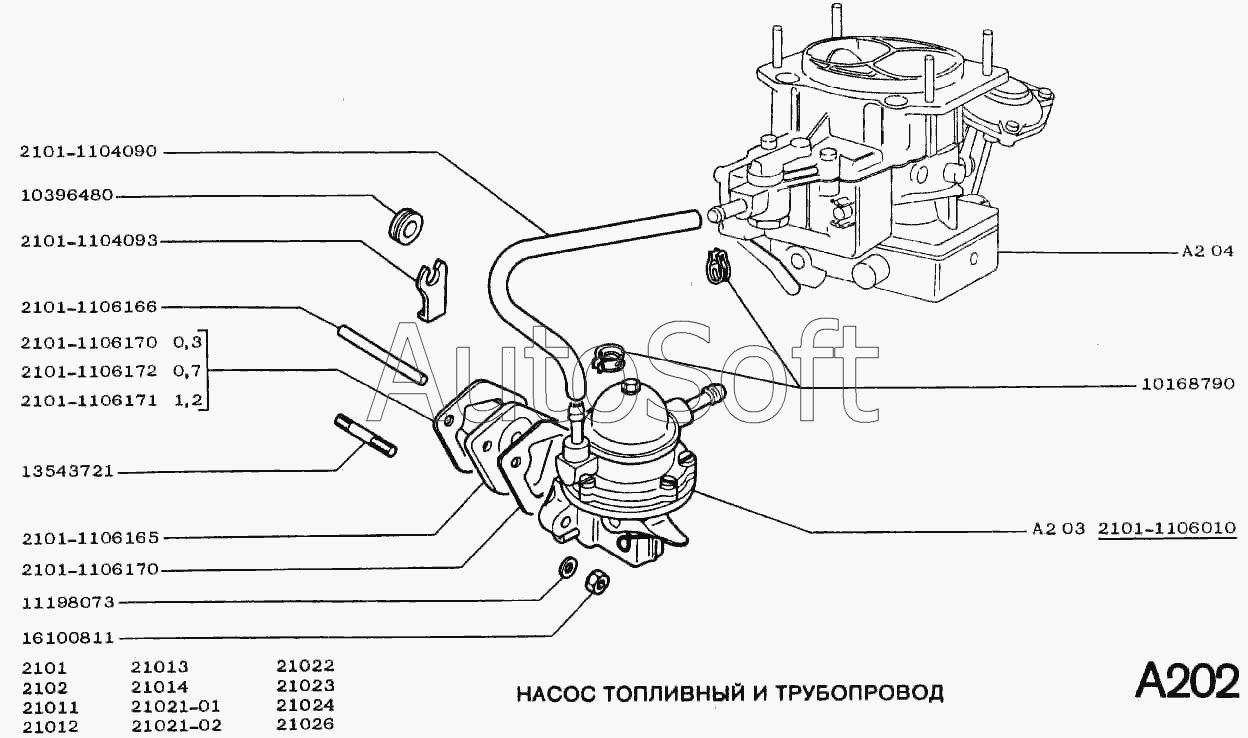 2101-1104090

10396480

2101-1104093

2101-1106166

2101-1106170 0,3
2101-1106172 0,7
2101-1106171 1,2

13543721

2101-1106165

2101-1106170

11198073

16100811

A2 04

10168790

A2 03 2101-1106010

AutoSoft

2101 2102 21011 21012
21013 21014 21021-01 21021-02
21022 21023 21024 21026

НАСОС ТОПЛИВНЫЙ И ТРУБОПРОВОД

A202