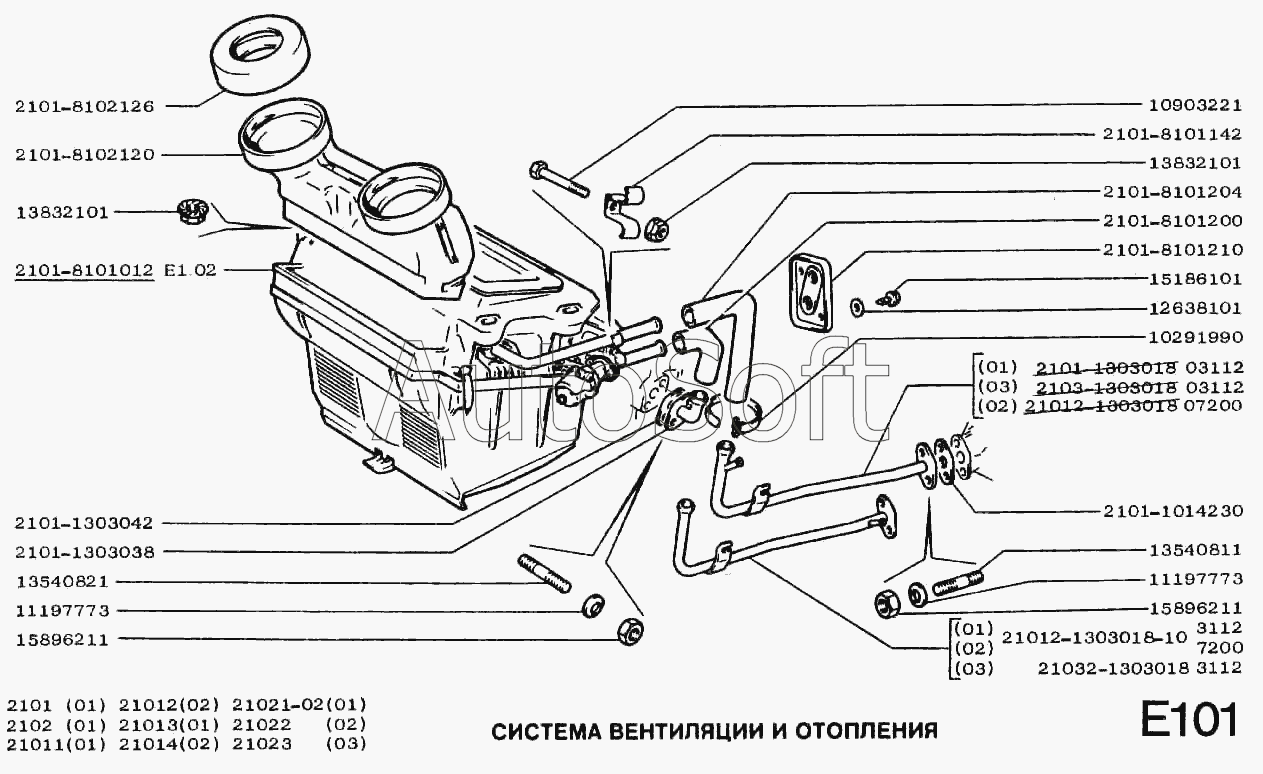 2101-8102126
2101-8102120
13832101
2101-8101012 E1.02
2101-1303042
2101-1303038
13540821
11197773
15896211

10903221
2101-8101142
13832101
2101-8101204
2101-8101200
2101-8101210
15186101
12638101
10291990
(01) 2101-1303018 03112
(03) 2103-1303018 03112
(02) 21012-1303018 07200
2101-1014230
13540811
11197773
15896211
(01) 21012-1303018-10 3112
(02) 7200
(03) 21032-1303018 3112

AutoSoft

2101 (01) 21012(02) 21021-02(01)
2102 (01) 21013(01) 21022 (02)
21011(01) 21014(02) 21023 (03)

СИСТЕМА ВЕНТИЛЯЦИИ И ОТОПЛЕНИЯ

E101